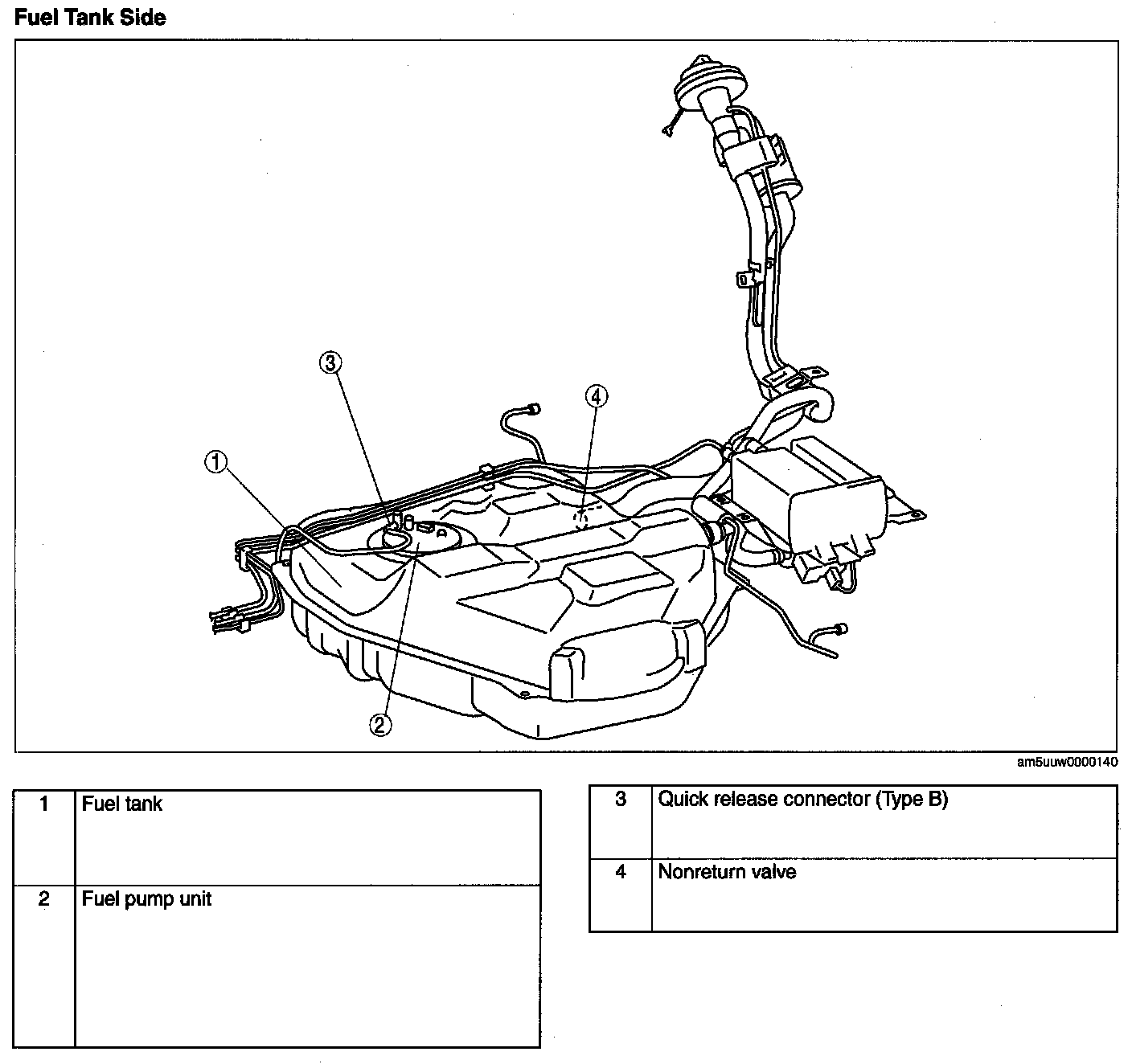 Fuel Tank Side

3

4

1

2

am5uuw0000140

| 1 | Fuel tank |
|---|---|
| 2 | Fuel pump unit |

| 3 | Quick release connector (Type B) |
|---|---|
| 4 | Nonreturn valve |