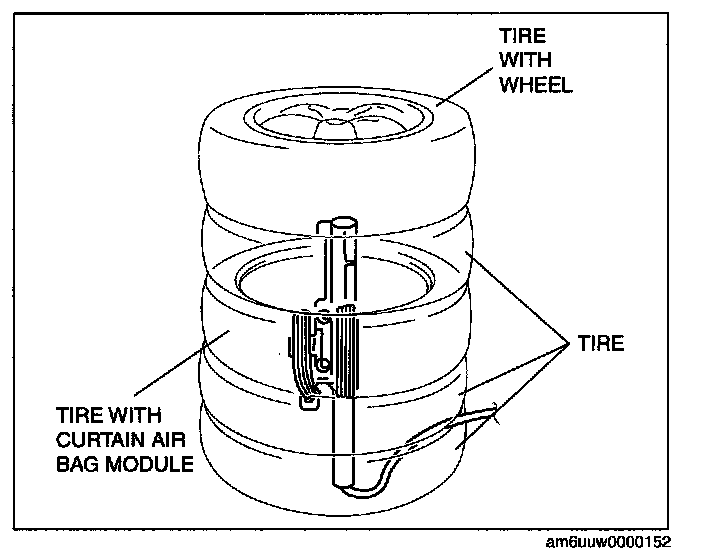 TIRE WITH WHEEL

TIRE

TIRE WITH CURTAIN AIR BAG MODULE

am6uuw0000152