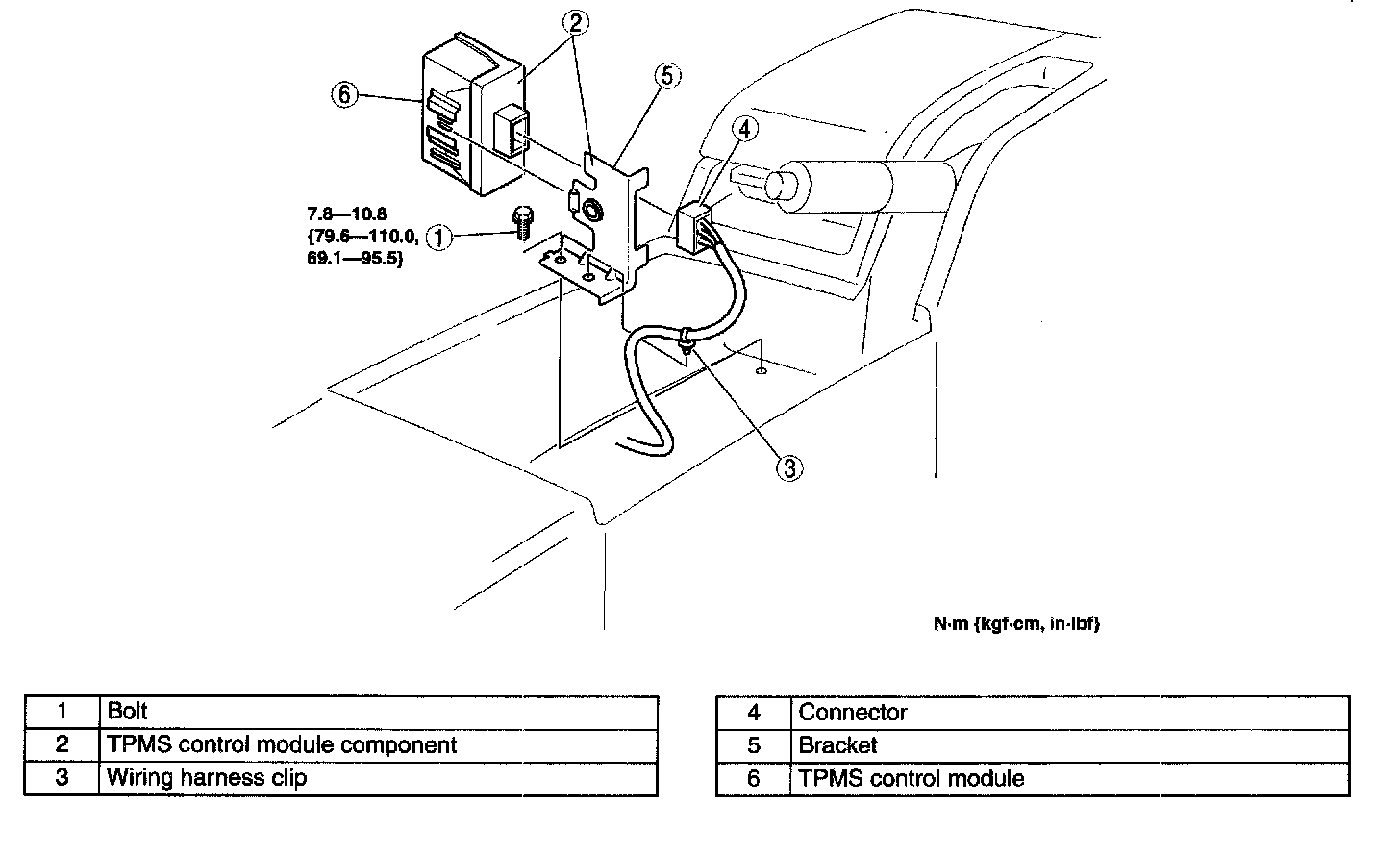 2

6

5

4

7.8—10.8
{79.6—110.0,
69.1—95.5}

1

3

N·m {kgf·cm, in·lbf}

| 1 | Bolt |
|---|---|
| 2 | TPMS control module component |
| 3 | Wiring harness clip |

| 4 | Connector |
|---|---|
| 5 | Bracket |
| 6 | TPMS control module |