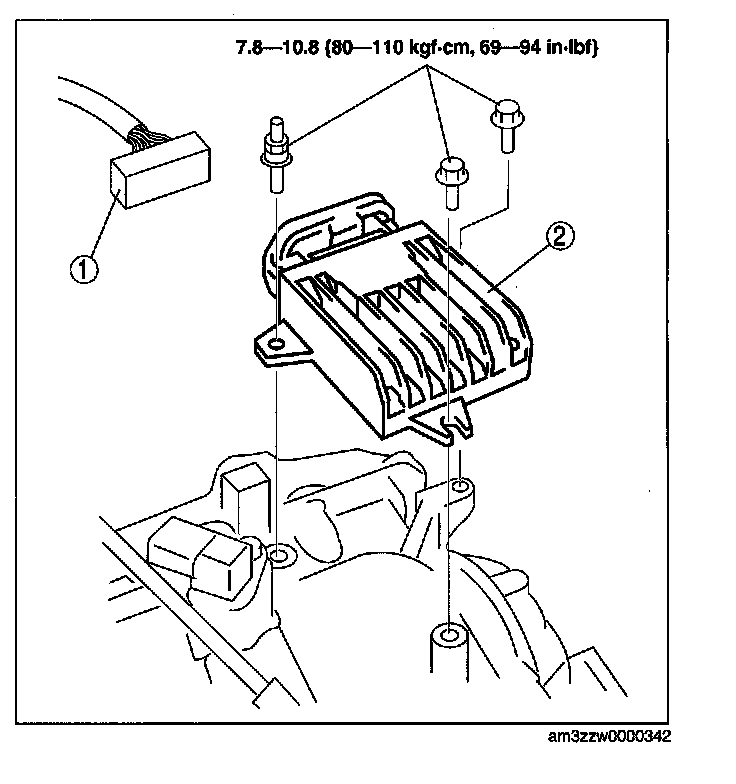 7.8—10.8 {80—110 kgf·cm, 69—94 in·lbf}

①

②

am3zzw0000342