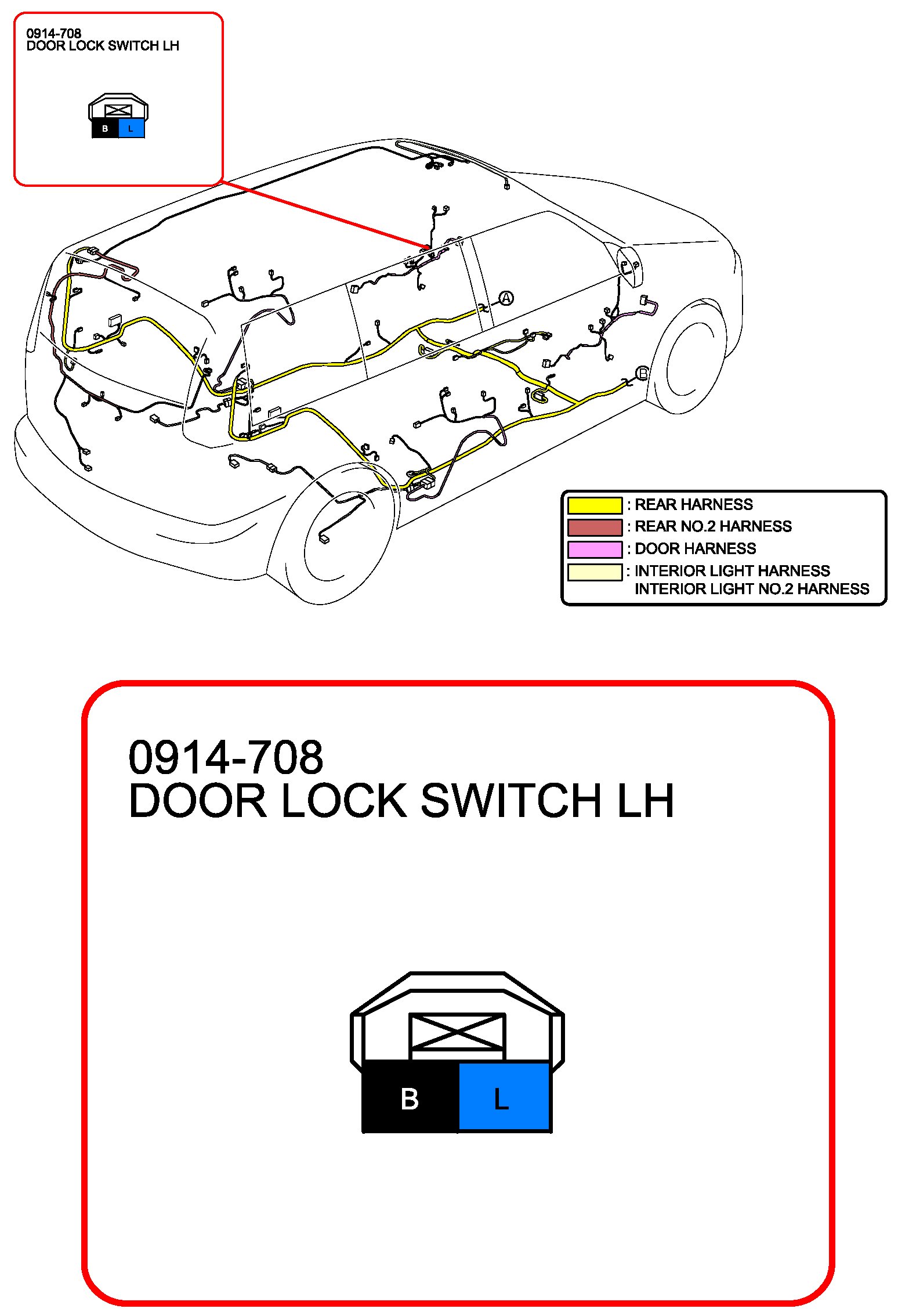 0914-708
DOOR LOCK SWITCH LH

B L

A

B

: REAR HARNESS
: REAR NO.2 HARNESS
: DOOR HARNESS
: INTERIOR LIGHT HARNESS
INTERIOR LIGHT NO.2 HARNESS

0914-708
DOOR LOCK SWITCH LH

B L