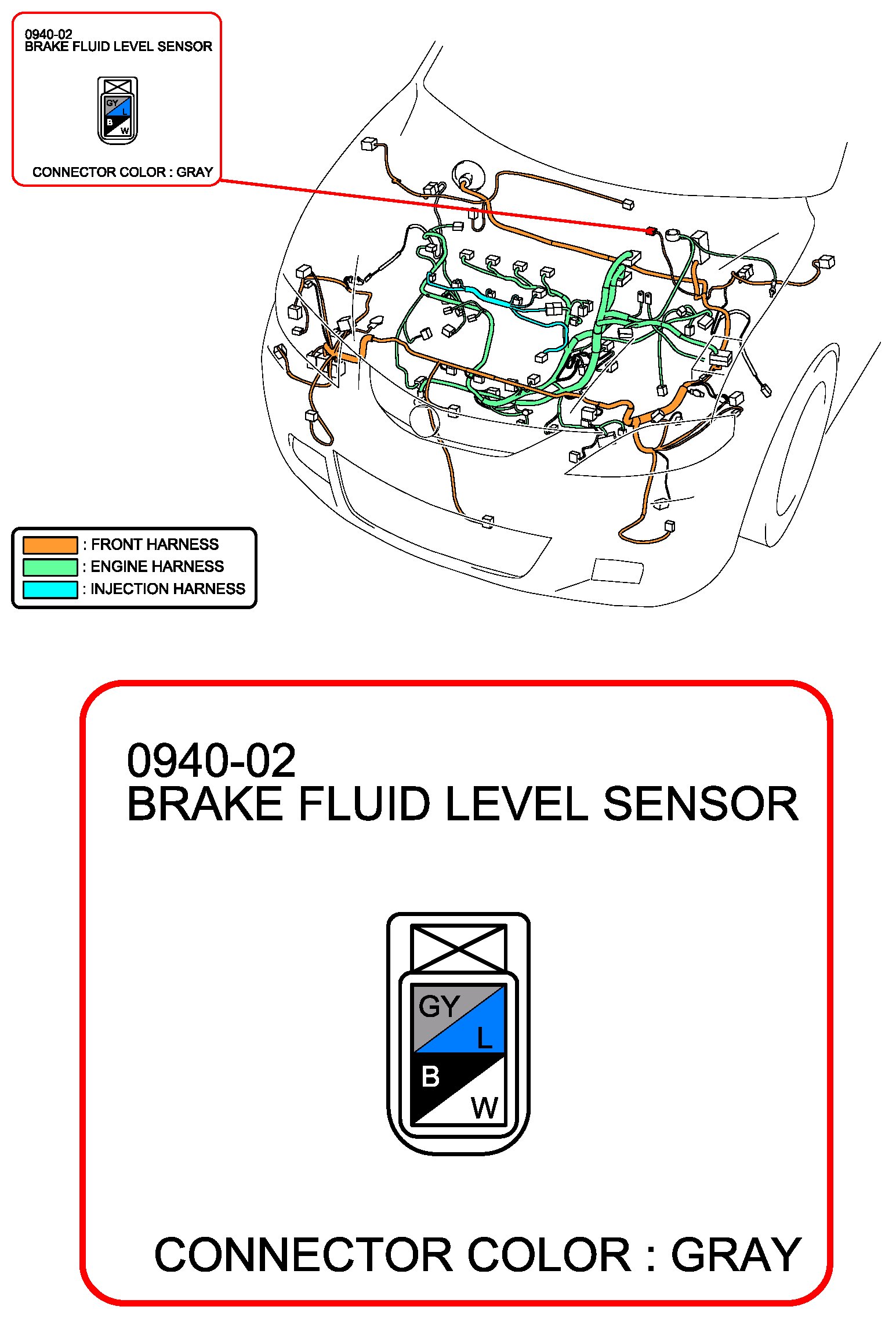 0940-02
BRAKE FLUID LEVEL SENSOR

GY
L
B
W

CONNECTOR COLOR : GRAY

: FRONT HARNESS
: ENGINE HARNESS
: INJECTION HARNESS

0940-02
BRAKE FLUID LEVEL SENSOR

GY
L
B
W

CONNECTOR COLOR : GRAY