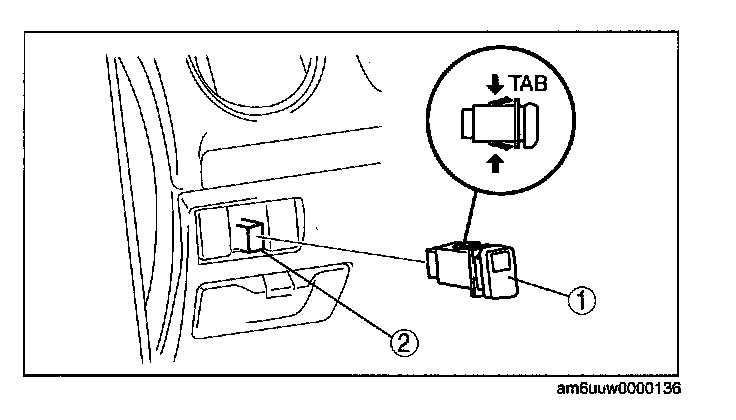 TAB
①
②
am6uuw0000136