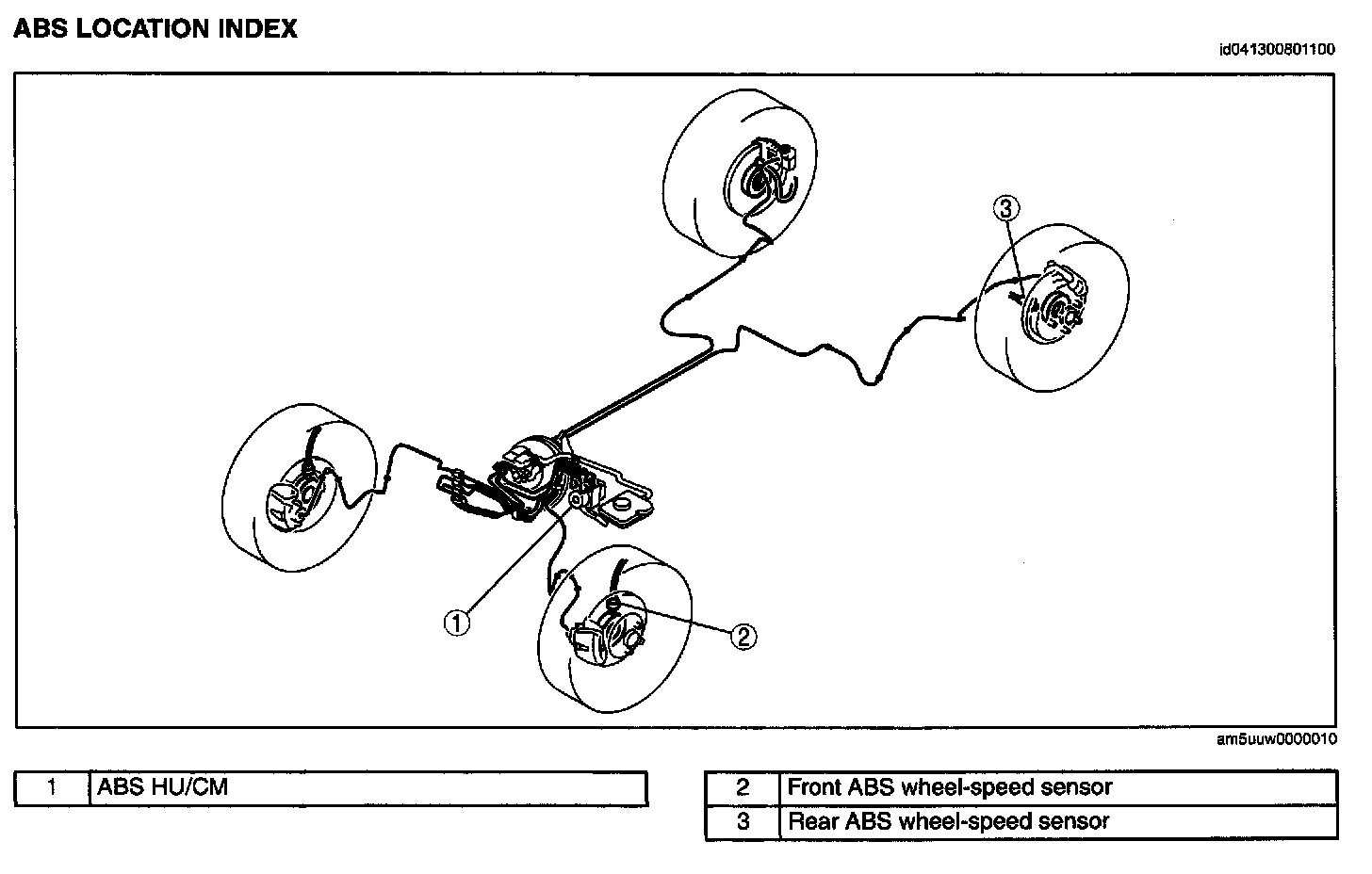 ABS LOCATION INDEX

id041300801100

3

1

2

am5uuw0000010

| 1 | ABS HU/CM |
|---|---|

| 2 | Front ABS wheel-speed sensor |
|---|---|
| 3 | Rear ABS wheel-speed sensor |