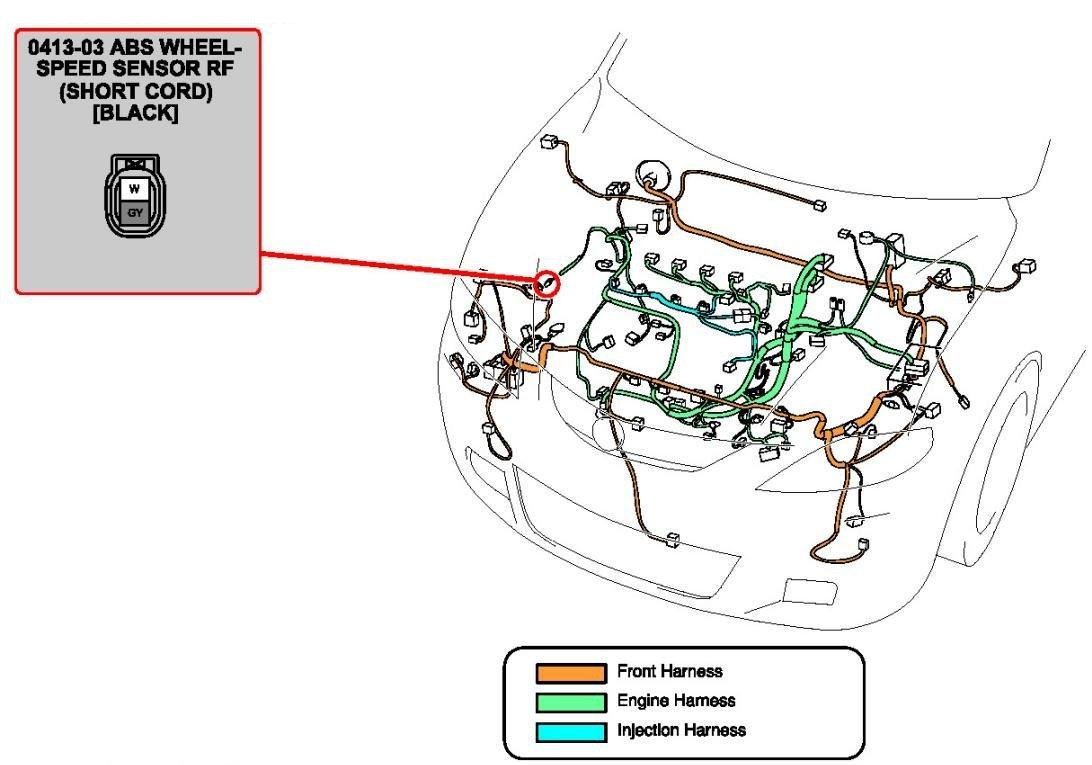 0413-03 ABS WHEEL-SPEED SENSOR RF (SHORT CORD) [BLACK]

W
GY

Front Harness
Engine Harness
Injection Harness