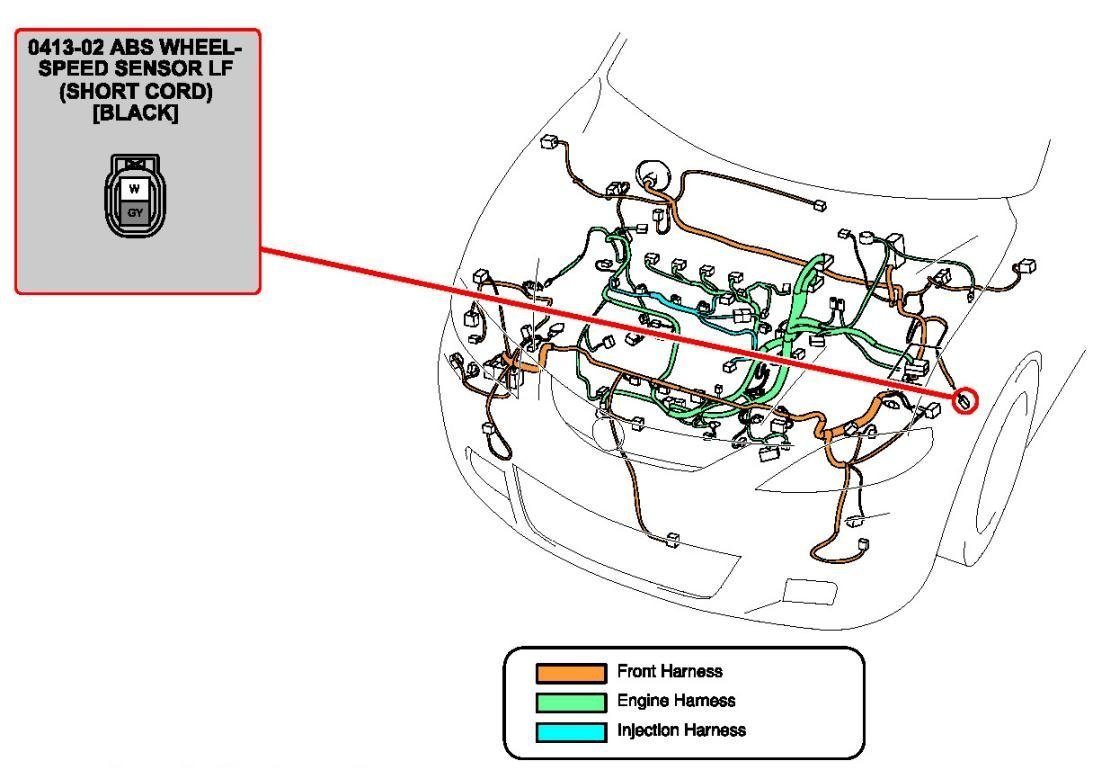 0413-02 ABS WHEEL-SPEED SENSOR LF (SHORT CORD) [BLACK]

W
GY

Front Harness
Engine Harness
Injection Harness