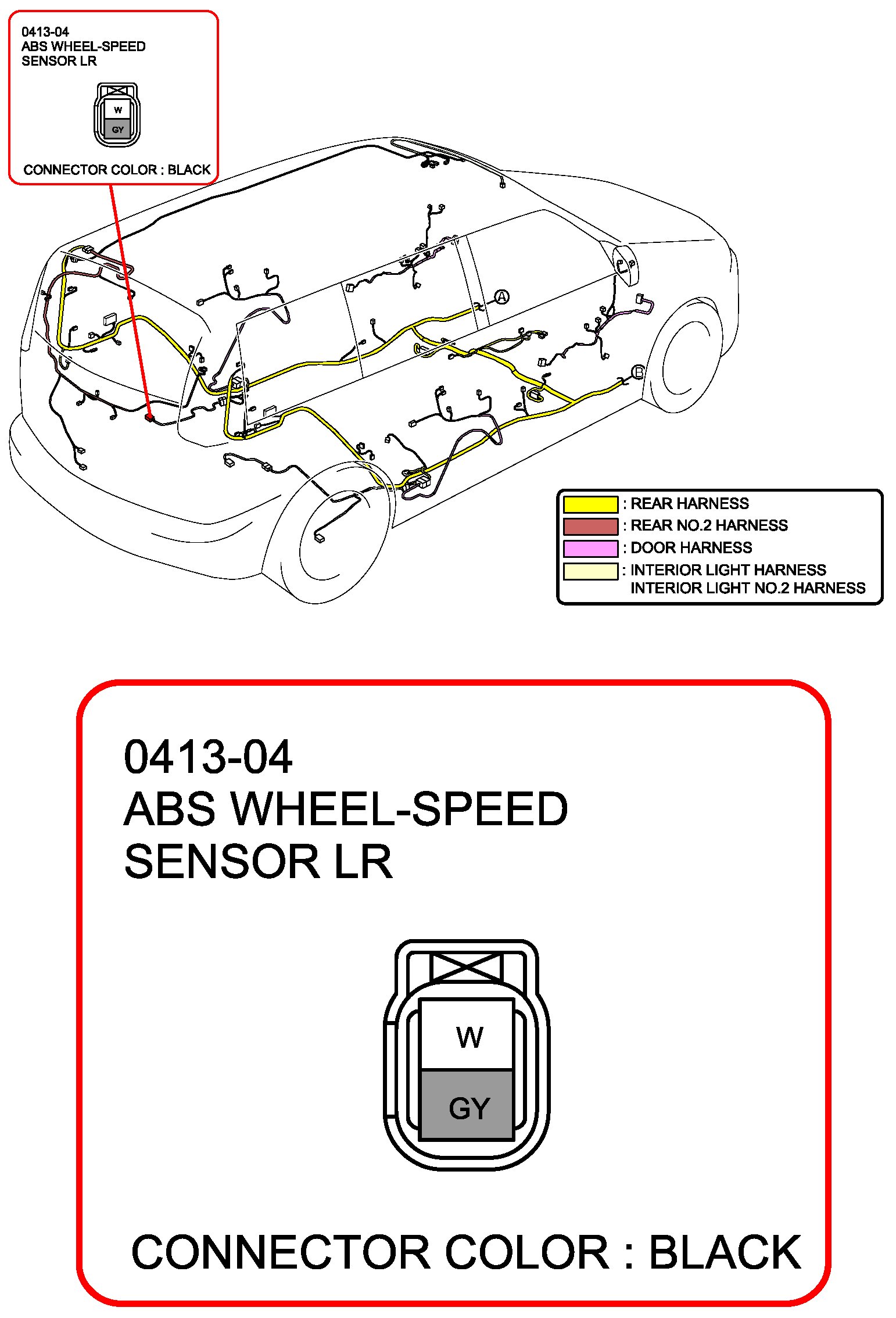 0413-04
ABS WHEEL-SPEED
SENSOR LR

W
GY

CONNECTOR COLOR : BLACK

A

B

: REAR HARNESS
: REAR NO.2 HARNESS
: DOOR HARNESS
: INTERIOR LIGHT HARNESS
INTERIOR LIGHT NO.2 HARNESS

0413-04
ABS WHEEL-SPEED
SENSOR LR

W
GY

CONNECTOR COLOR : BLACK