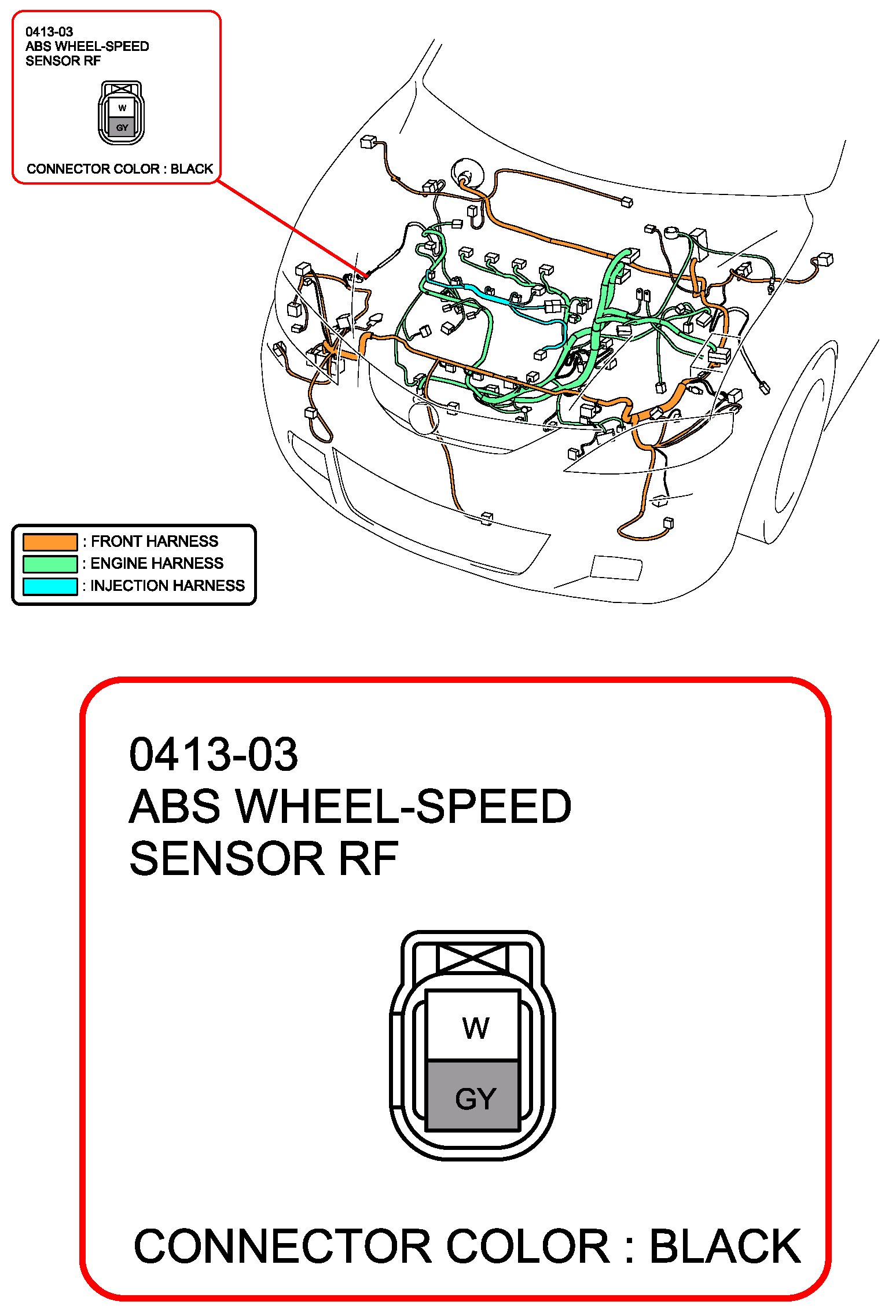 0413-03
ABS WHEEL-SPEED
SENSOR RF

W
GY

CONNECTOR COLOR : BLACK

: FRONT HARNESS
: ENGINE HARNESS
: INJECTION HARNESS

0413-03
ABS WHEEL-SPEED
SENSOR RF

W
GY

CONNECTOR COLOR : BLACK