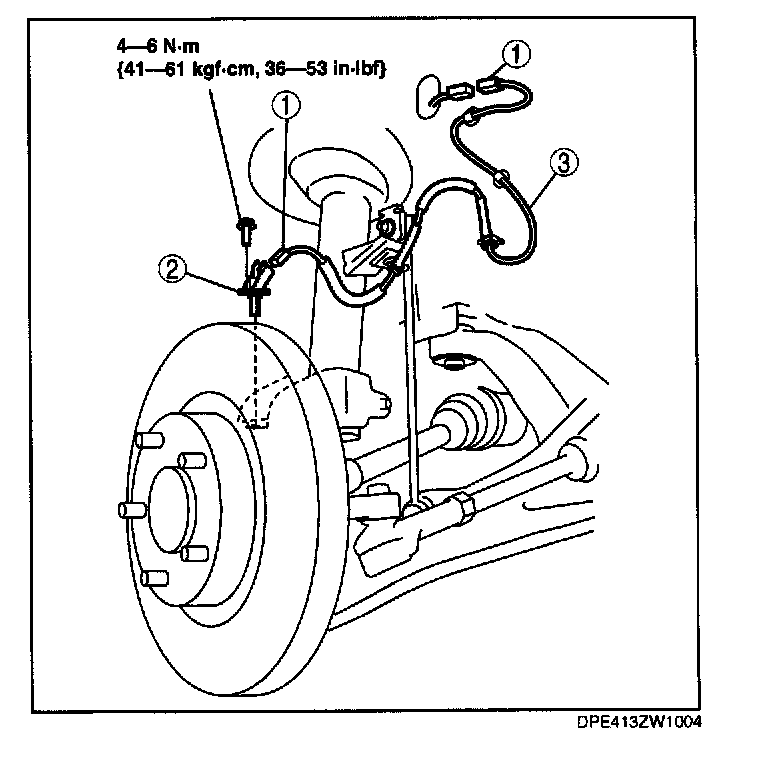 4—6 N·m
{41—61 kgf·cm, 36—53 in·lbf}

1

1

3

2

DPE413ZW1004