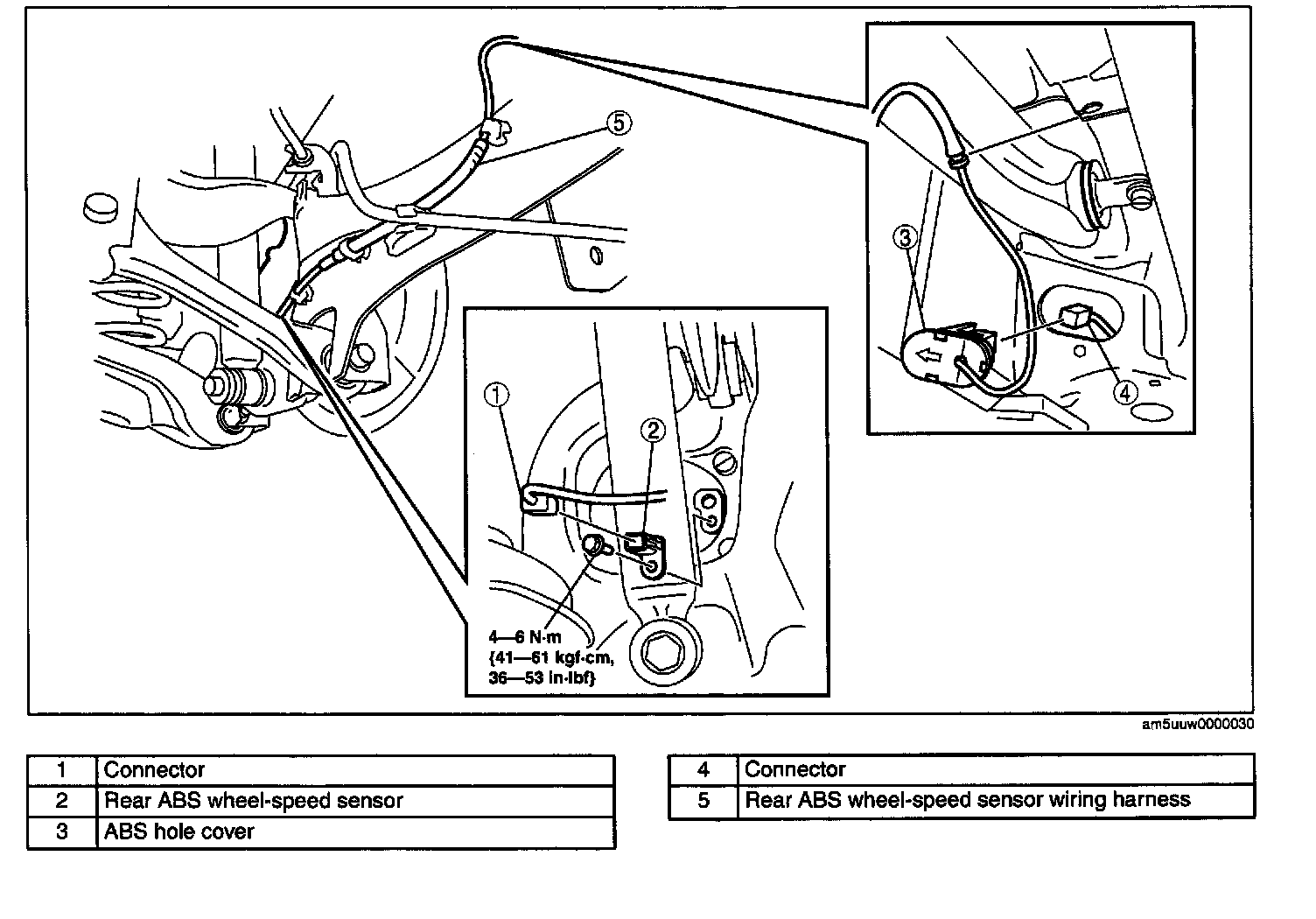 5

3

4

1

2

4—6 N·m {41—61 kgf·cm, 36—53 in·lbf}

am5uuw0000030

| 1 | Connector |
|---|---|
| 2 | Rear ABS wheel-speed sensor |
| 3 | ABS hole cover |

| 4 | Connector |
|---|---|
| 5 | Rear ABS wheel-speed sensor wiring harness |