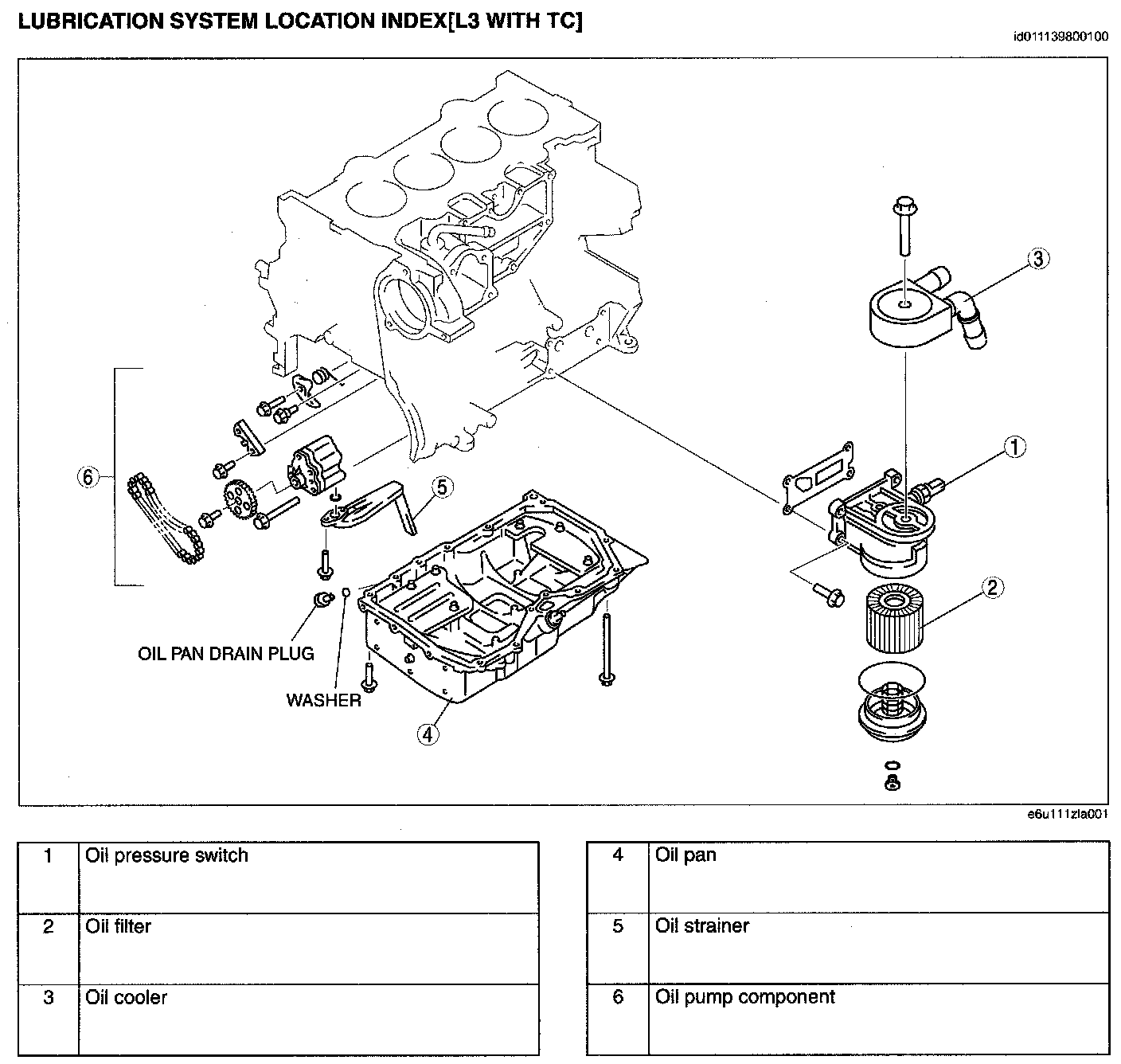 LUBRICATION SYSTEM LOCATION INDEX[L3 WITH TC]

id011139800100

3

1

6

5

2

OIL PAN DRAIN PLUG

WASHER

4

e6u111zla001

| 1 | Oil pressure switch |
|---|---|
| 2 | Oil filter |
| 3 | Oil cooler |

| 4 | Oil pan |
|---|---|
| 5 | Oil strainer |
| 6 | Oil pump component |