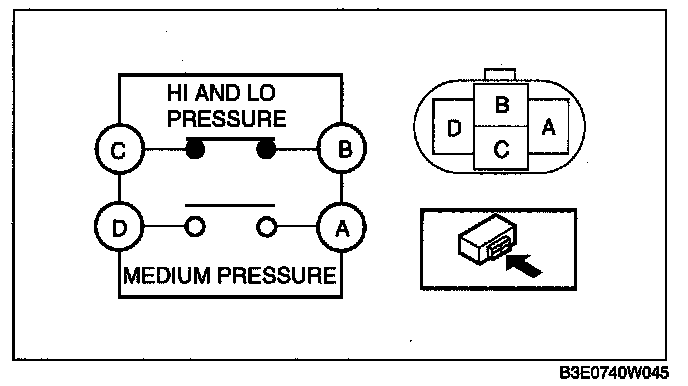 HI AND LO PRESSURE

C

B

D

A

MEDIUM PRESSURE

D

B

C

A

B3E0740W045