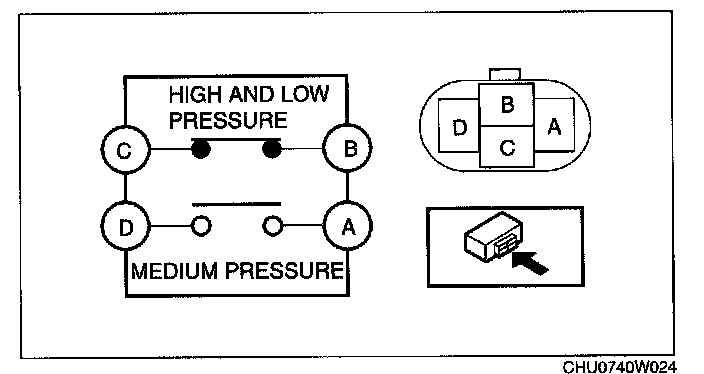 HIGH AND LOW PRESSURE

C

B

D

A

MEDIUM PRESSURE

B

D

A

C

CHU0740W024