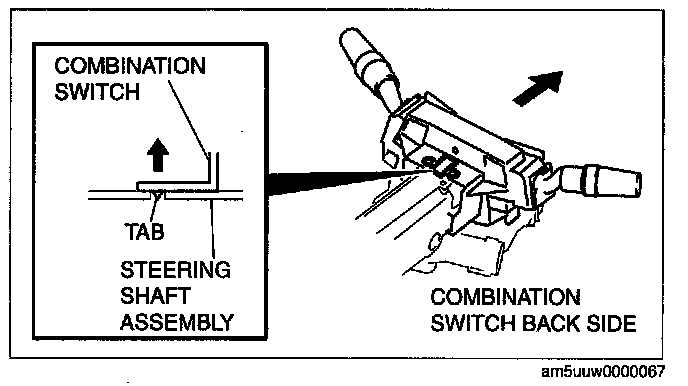 COMBINATION SWITCH

TAB

STEERING SHAFT ASSEMBLY

COMBINATION SWITCH BACK SIDE

am5uuw0000067