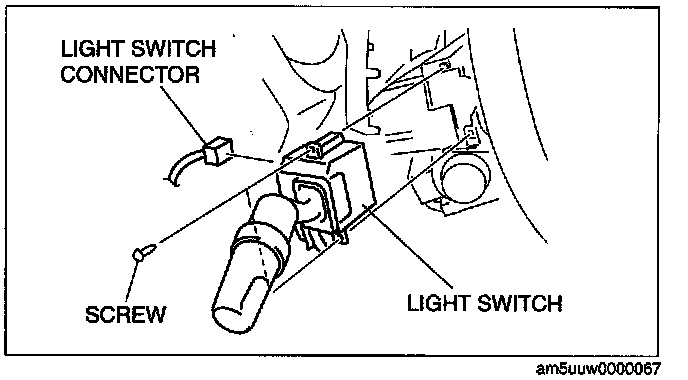 LIGHT SWITCH CONNECTOR

SCREW

LIGHT SWITCH

am5uuw0000067