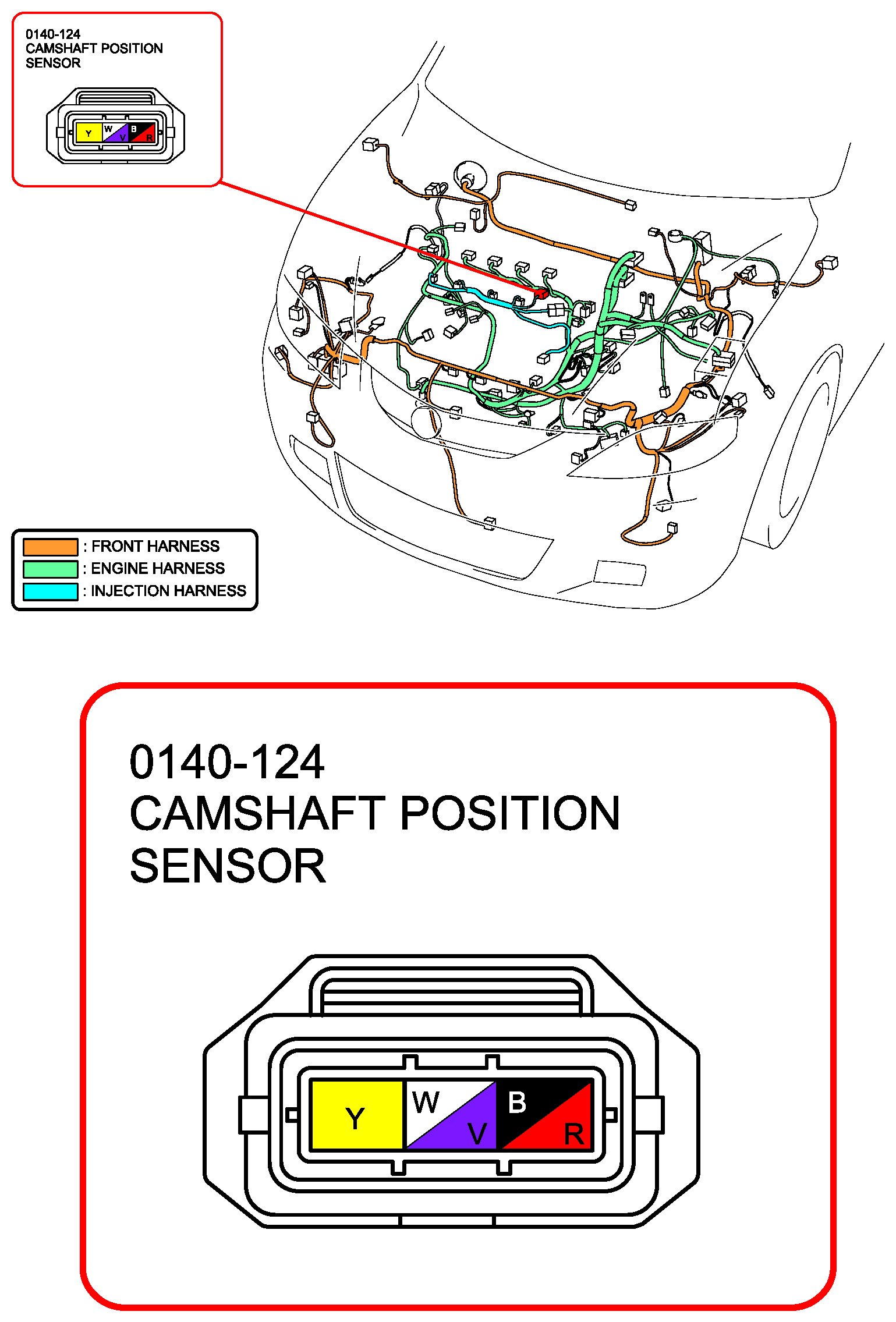 0140-124
CAMSHAFT POSITION
SENSOR

Y W V B R

: FRONT HARNESS
: ENGINE HARNESS
: INJECTION HARNESS

0140-124
CAMSHAFT POSITION
SENSOR

Y W V B R