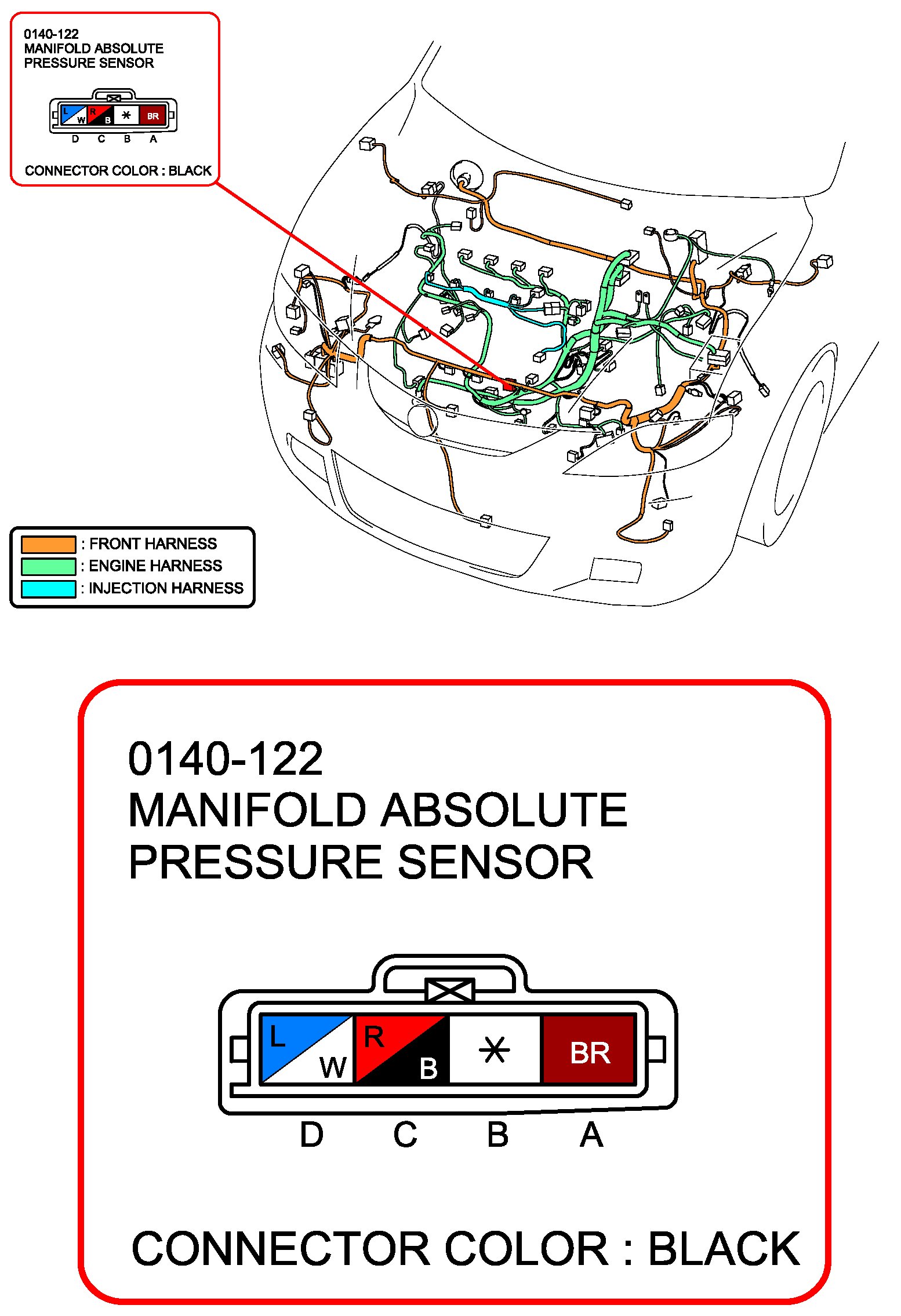 0140-122
MANIFOLD ABSOLUTE PRESSURE SENSOR

L W R B * BR

D C B A

CONNECTOR COLOR : BLACK

: FRONT HARNESS
: ENGINE HARNESS
: INJECTION HARNESS

0140-122
MANIFOLD ABSOLUTE PRESSURE SENSOR

L W R B * BR

D C B A

CONNECTOR COLOR : BLACK