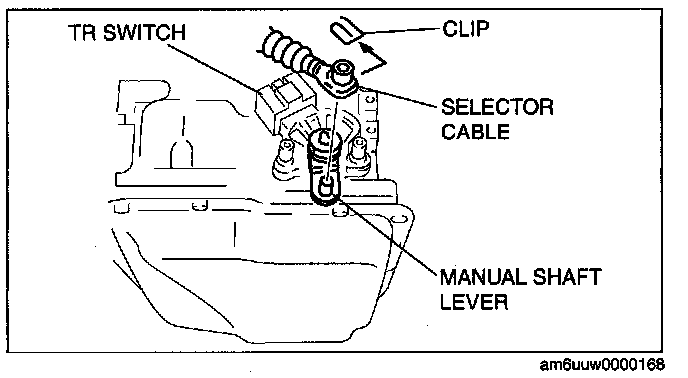 TR SWITCH

CLIP

SELECTOR CABLE

MANUAL SHAFT LEVER

am6uuw0000168