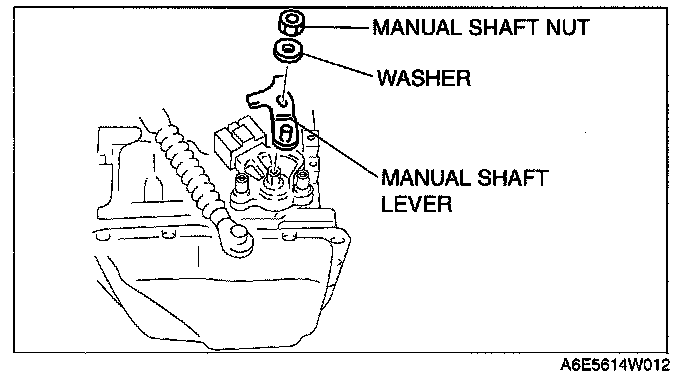 MANUAL SHAFT NUT
WASHER
MANUAL SHAFT LEVER
A6E5614W012