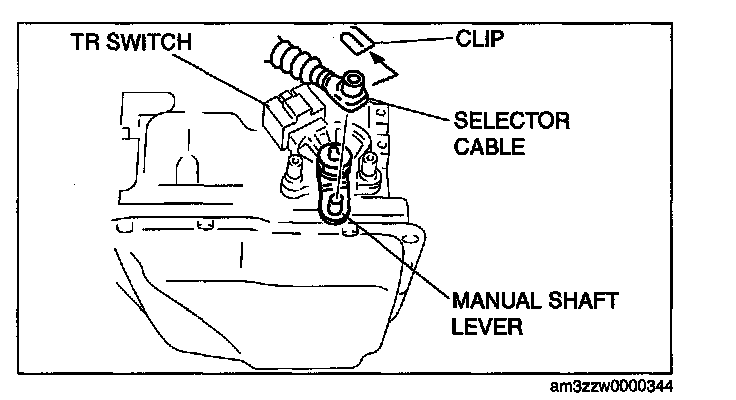 TR SWITCH

CLIP

SELECTOR CABLE

MANUAL SHAFT LEVER

am3zzw0000344