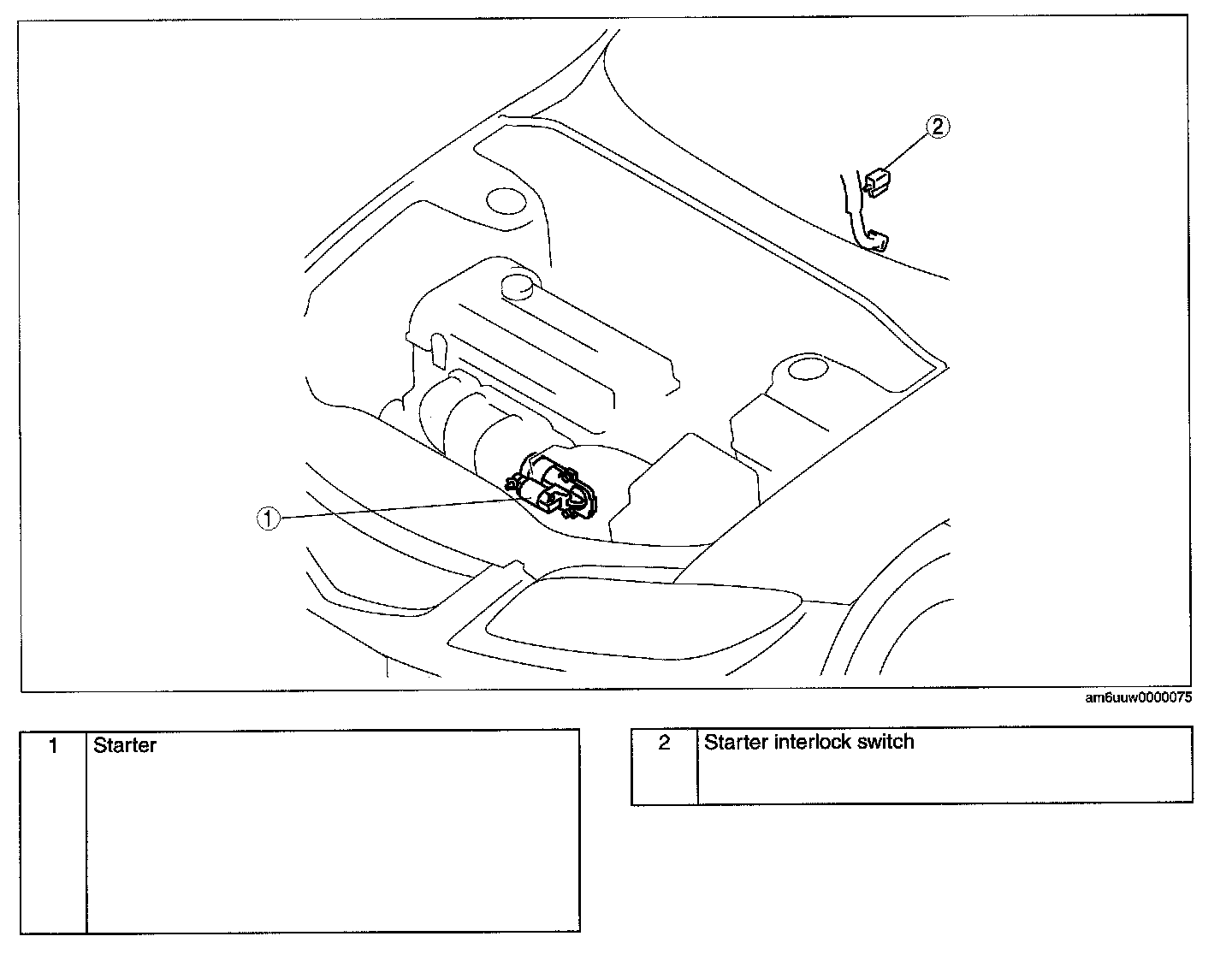 2

1

am6uuw0000075

| 1 | Starter |
|---|---|

| 2 | Starter interlock switch |
|---|---|