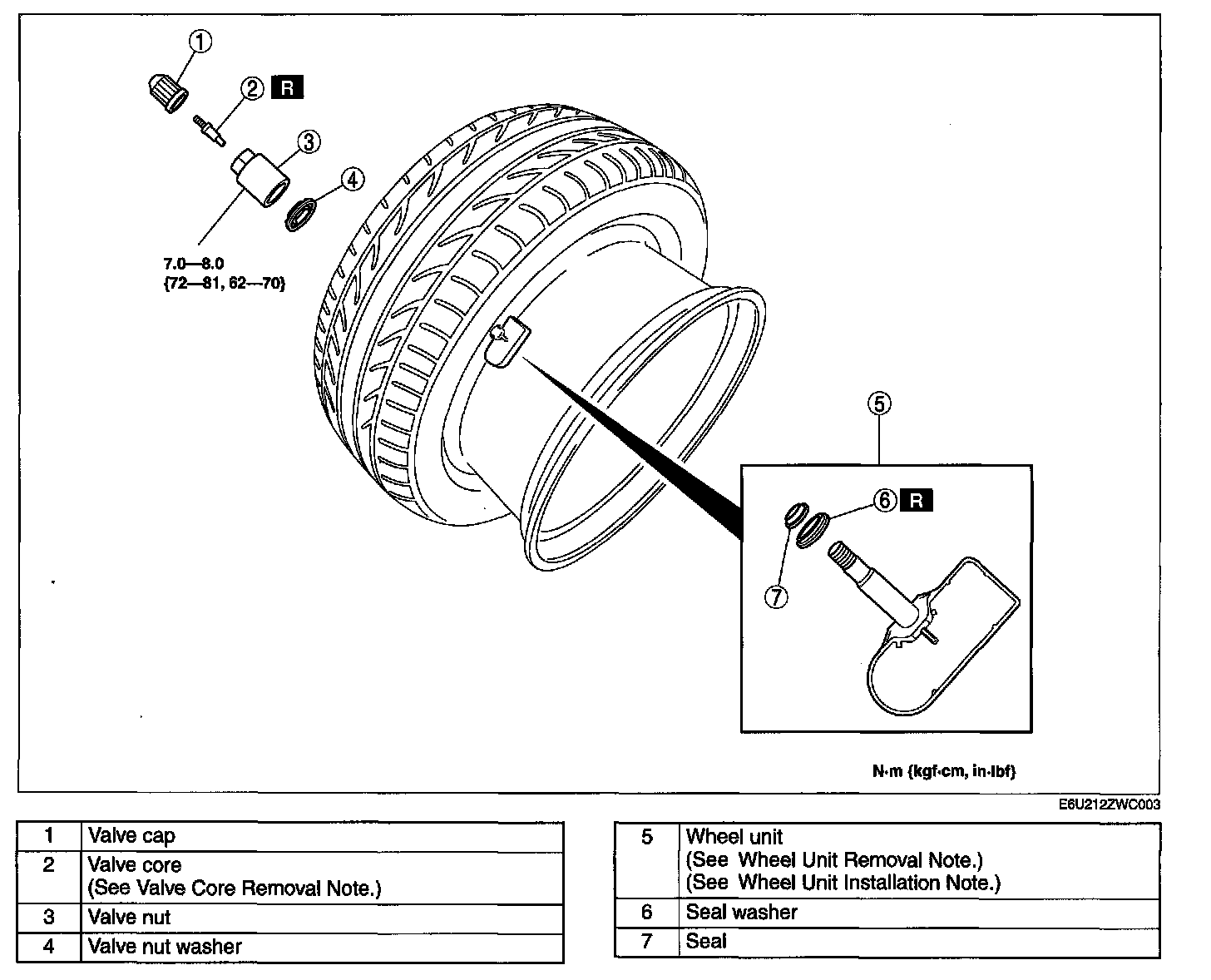 1
2 R
3
4
7.0—8.0
{72—81, 62—70}
5
6 R
7
N·m {kgf·cm, in·lbf}
E6U212ZWC003

| 1 | Valve cap |
|---|---|
| 2 | Valve core (See Valve Core Removal Note.) |
| 3 | Valve nut |
| 4 | Valve nut washer |

| 5 | Wheel unit (See Wheel Unit Removal Note.) (See Wheel Unit Installation Note.) |
|---|---|
| 6 | Seal washer |
| 7 | Seal |