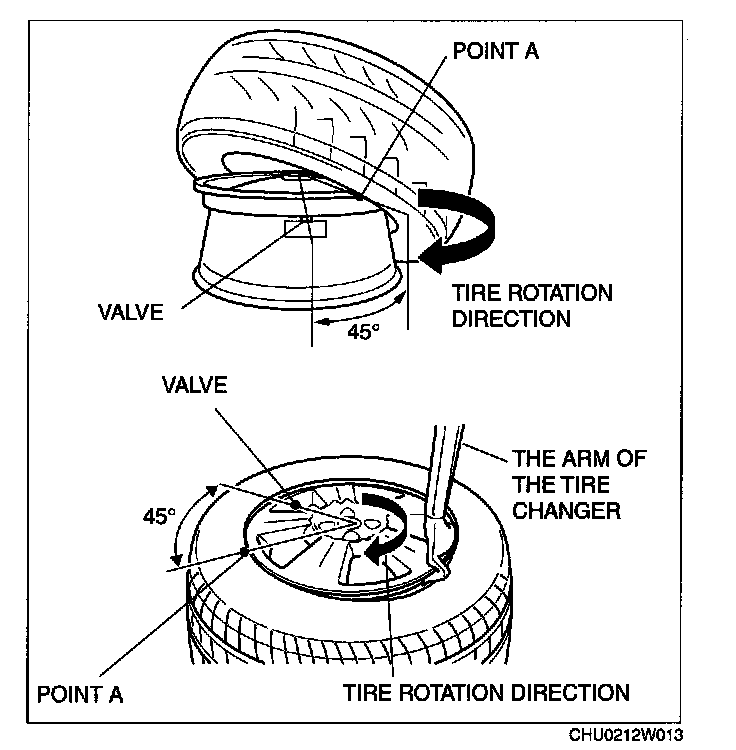 POINT A

VALVE

TIRE ROTATION DIRECTION

45°

VALVE

THE ARM OF THE TIRE CHANGER

45°

POINT A

TIRE ROTATION DIRECTION

CHU0212W013