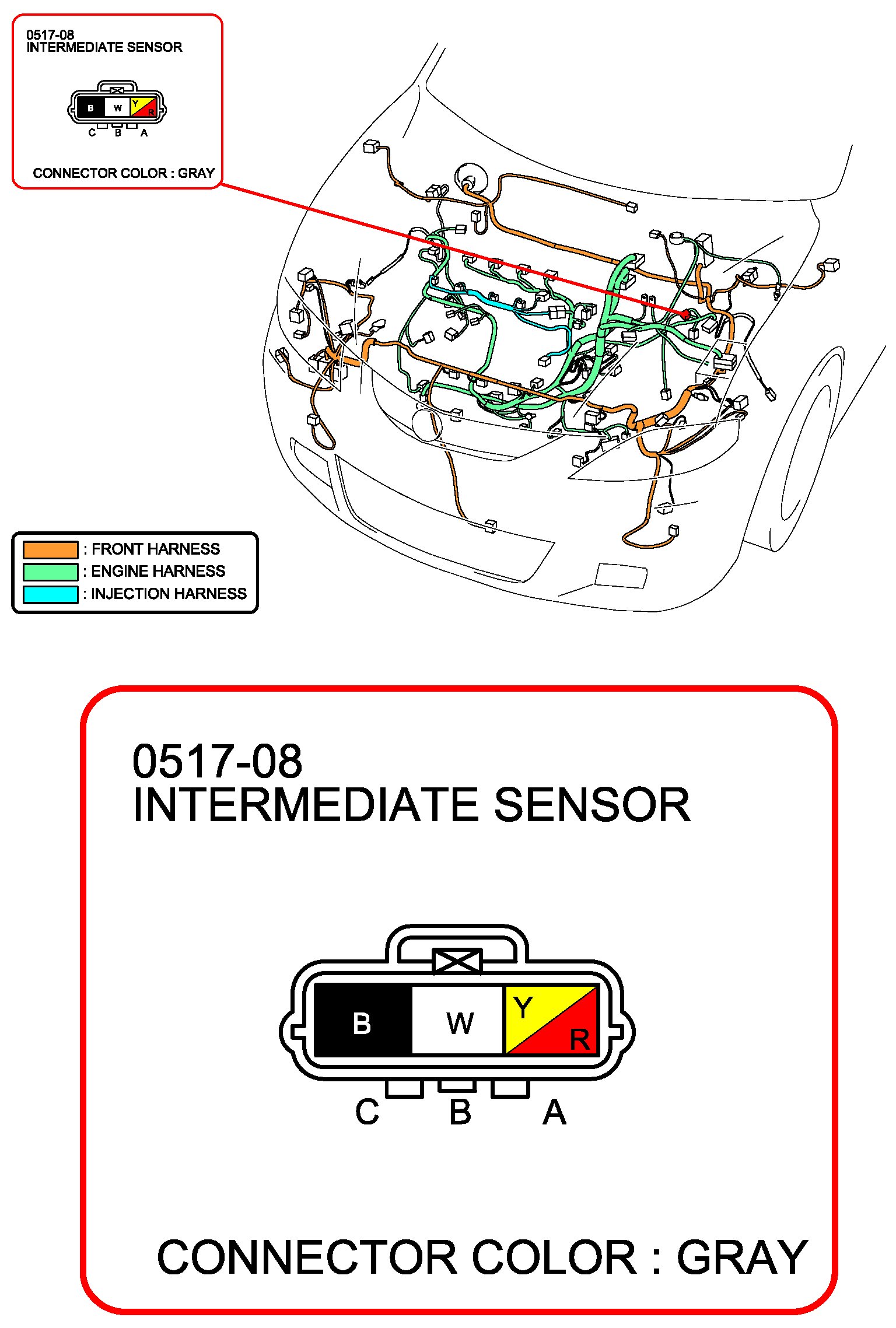 0517-08
INTERMEDIATE SENSOR

B W Y R
C B A

CONNECTOR COLOR : GRAY

: FRONT HARNESS
: ENGINE HARNESS
: INJECTION HARNESS

0517-08
INTERMEDIATE SENSOR

B W Y R
C B A

CONNECTOR COLOR : GRAY