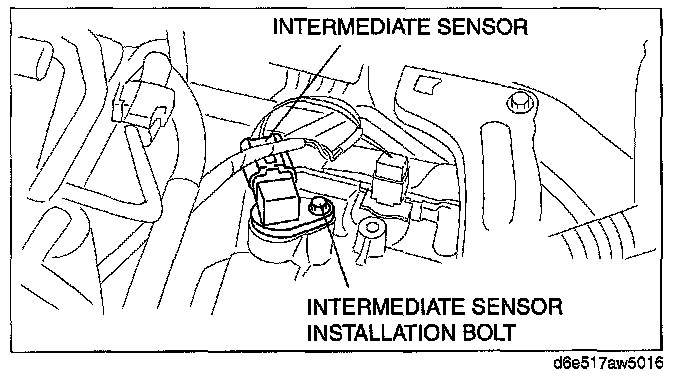 INTERMEDIATE SENSOR

INTERMEDIATE SENSOR INSTALLATION BOLT

d6e517aw5016