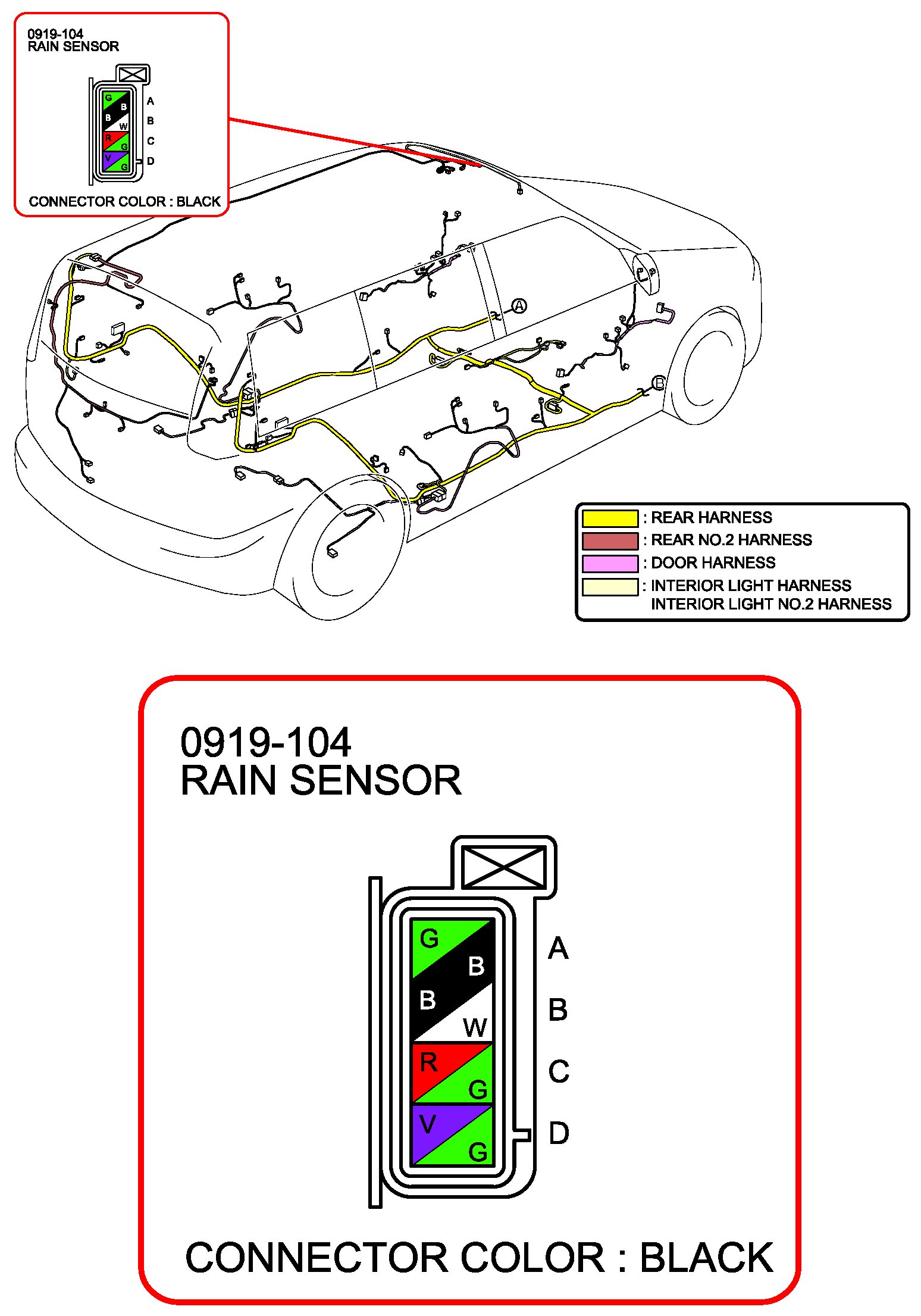 0919-104
RAIN SENSOR

G B
B W
R G
V G

A
B
C
D

CONNECTOR COLOR : BLACK

A

B

: REAR HARNESS
: REAR NO.2 HARNESS
: DOOR HARNESS
: INTERIOR LIGHT HARNESS
INTERIOR LIGHT NO.2 HARNESS

0919-104
RAIN SENSOR

G
B
B
W
R
G
V
G

A
B
C
D

CONNECTOR COLOR : BLACK