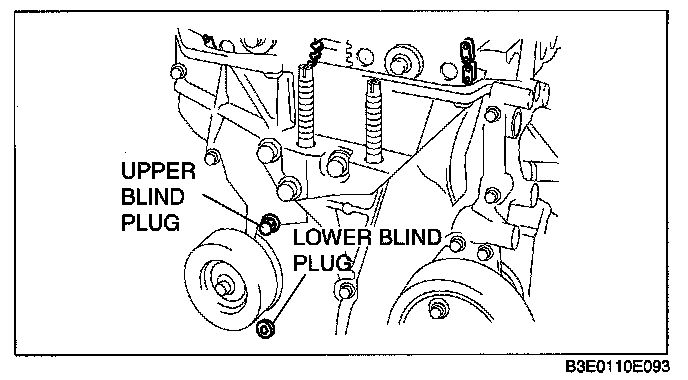 UPPER BLIND PLUG

LOWER BLIND PLUG

B3E0110E093