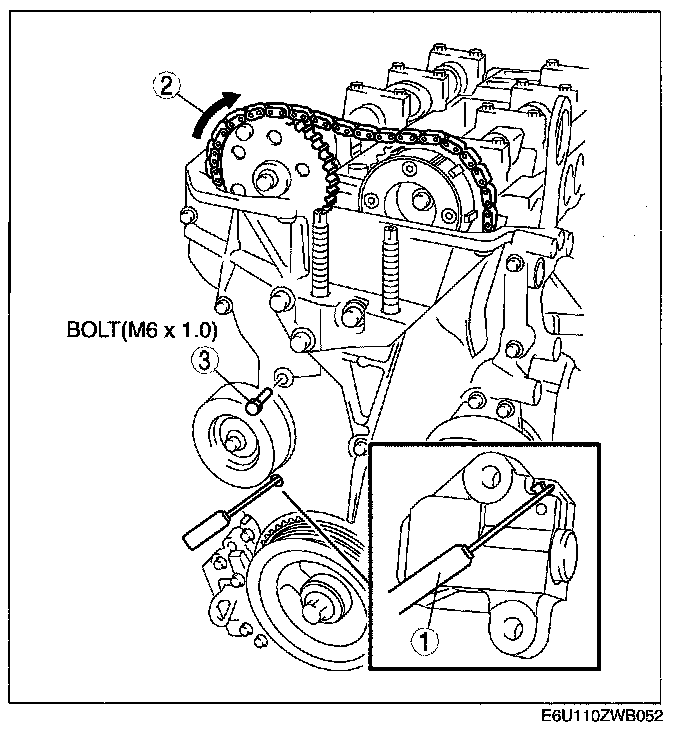 2

BOLT(M6 x 1.0)

3

1

E6U110ZWB052