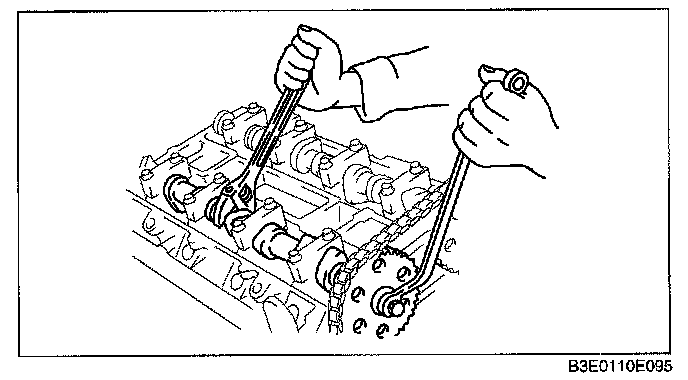 B3E0110E095