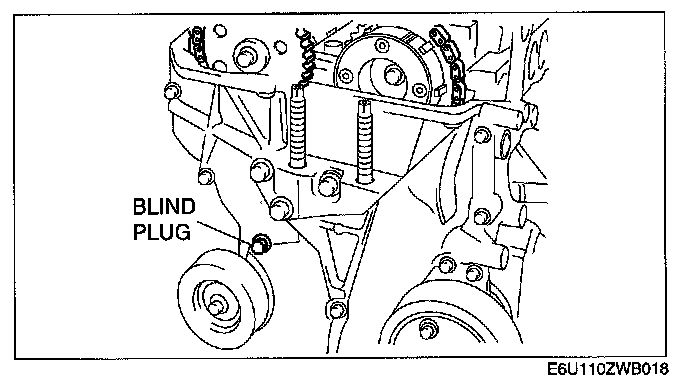 BLIND PLUG

E6U110ZWB018