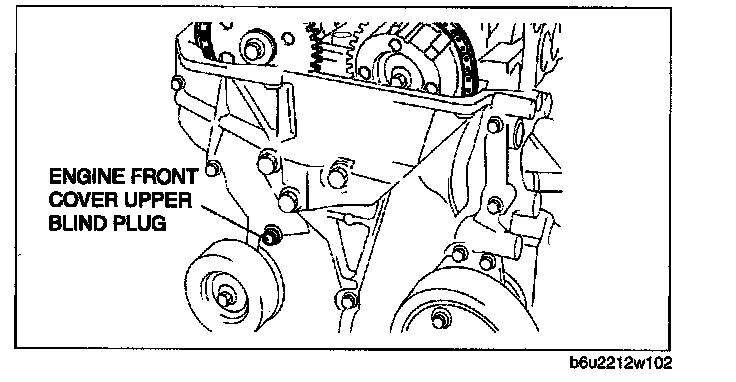 ENGINE FRONT COVER UPPER BLIND PLUG

b6u2212w102