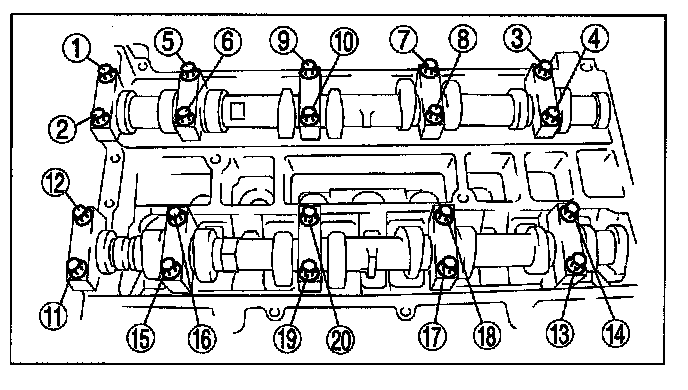 1
5
6
9
10
7
8
3
4
2
12
11
15
16
19
20
17
18
13
14