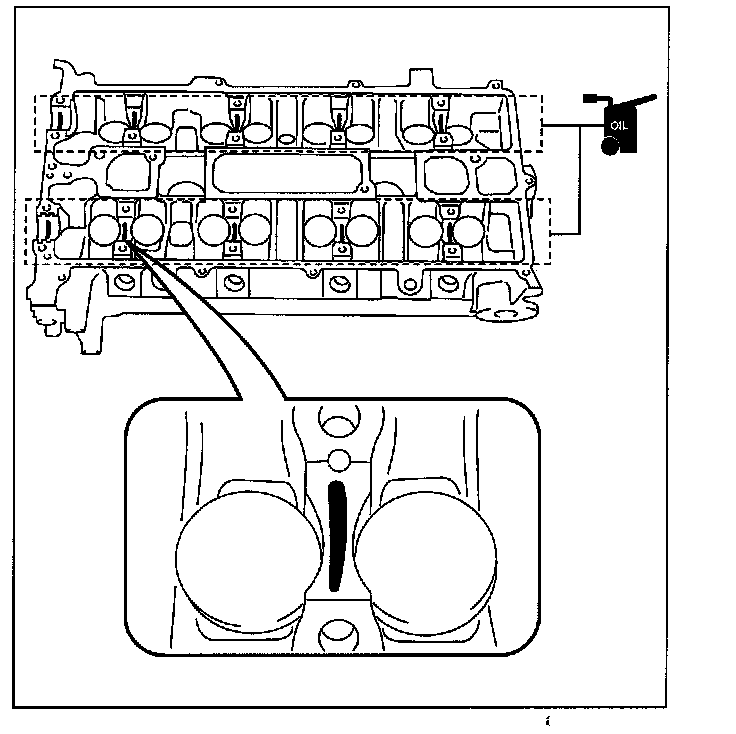 OIL