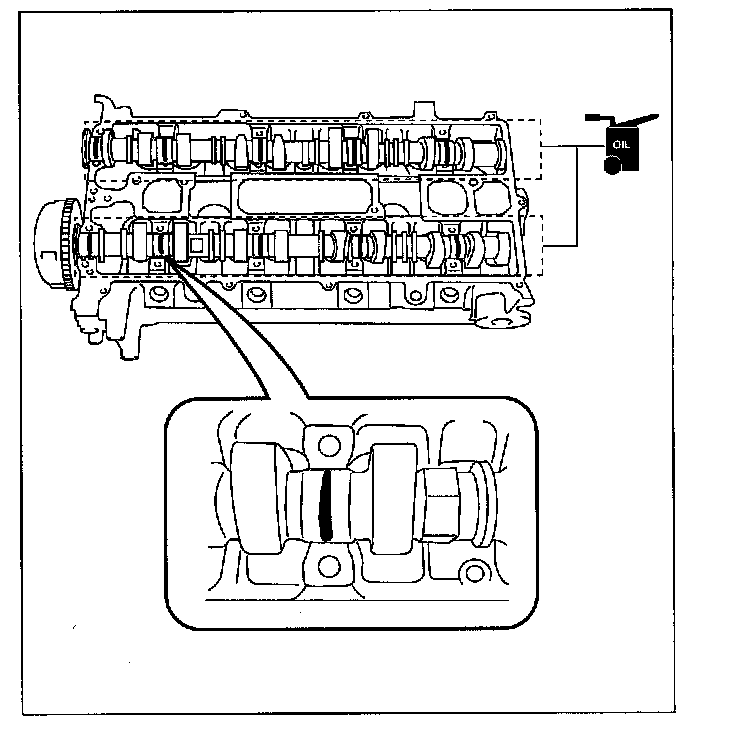 OIL