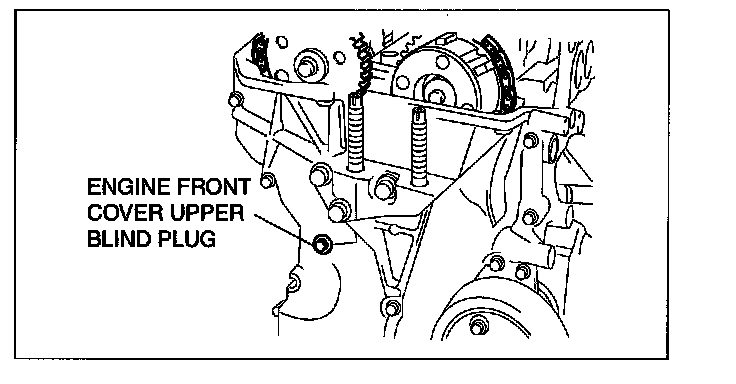 ENGINE FRONT COVER UPPER BLIND PLUG