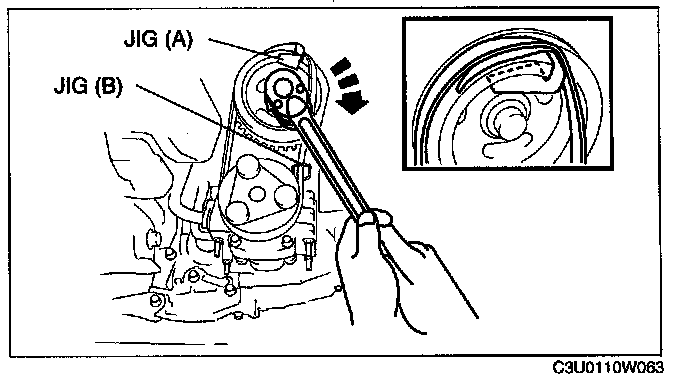 JIG (A)
JIG (B)
C3U0110W063