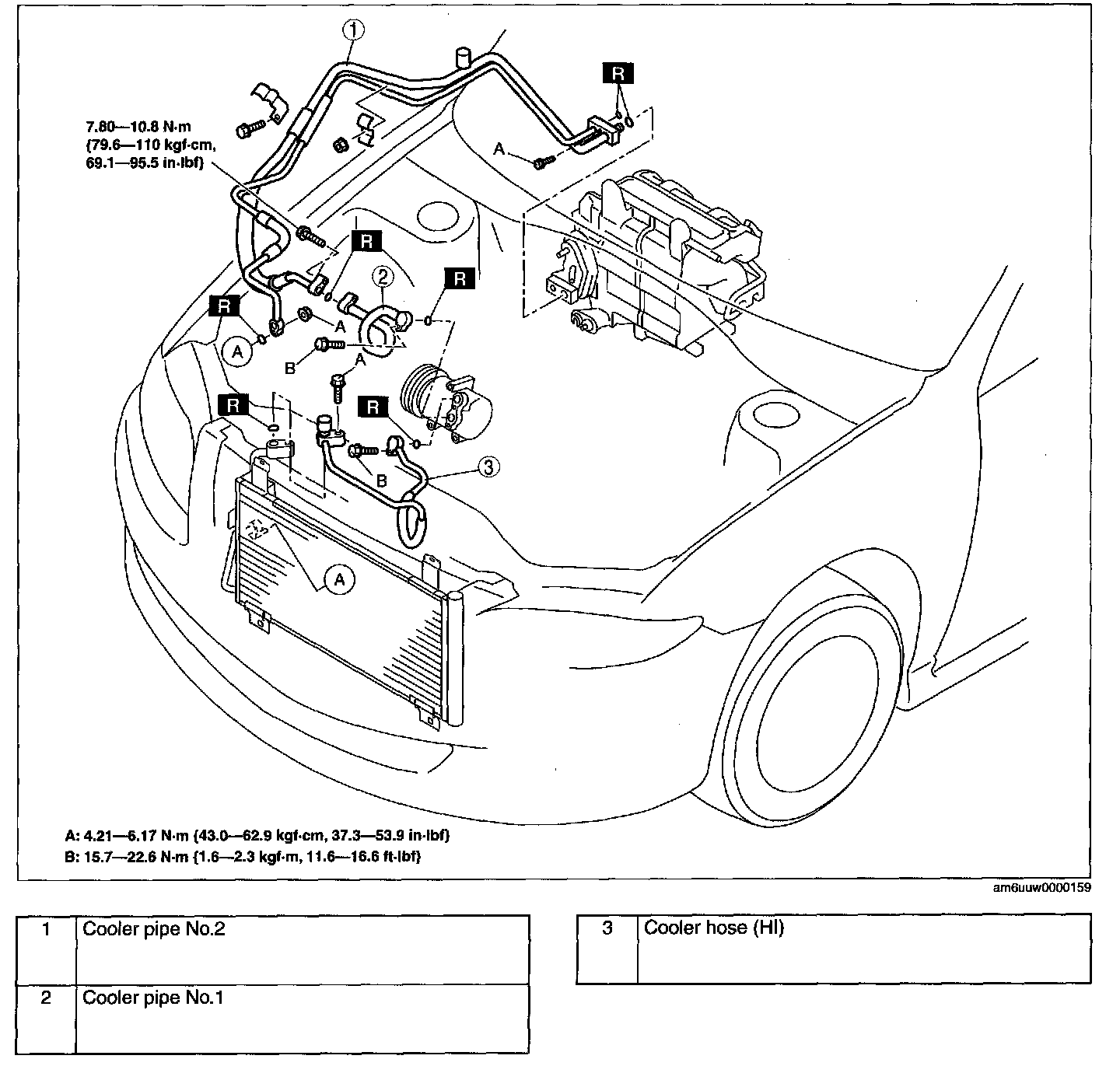 1

R

7.80—10.8 N·m {79.6—110 kgf·cm, 69.1—95.5 in·lbf}

A

R

2

R

R

A

A

B

A

R

R

B

3

A

A: 4.21—6.17 N·m {43.0—62.9 kgf·cm, 37.3—53.9 in·lbf}
B: 15.7—22.6 N·m {1.6—2.3 kgf·m, 11.6—16.6 ft·lbf}

am6uuw0000159

| 1 | Cooler pipe No.2 |
|---|---|
| 2 | Cooler pipe No.1 |

| 3 | Cooler hose (HI) |
|---|---|