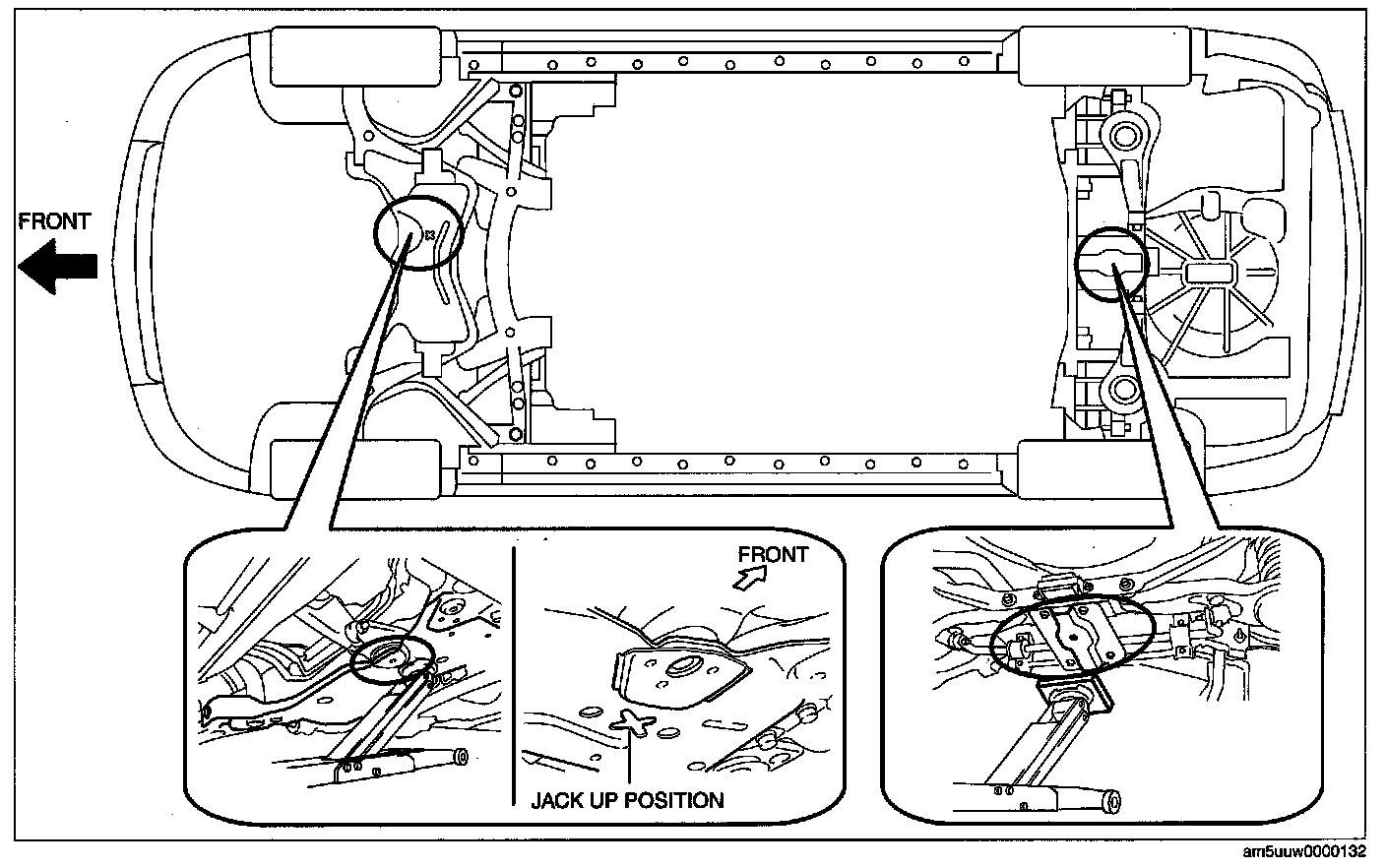 FRONT

FRONT

JACK UP POSITION

am5uuw0000132