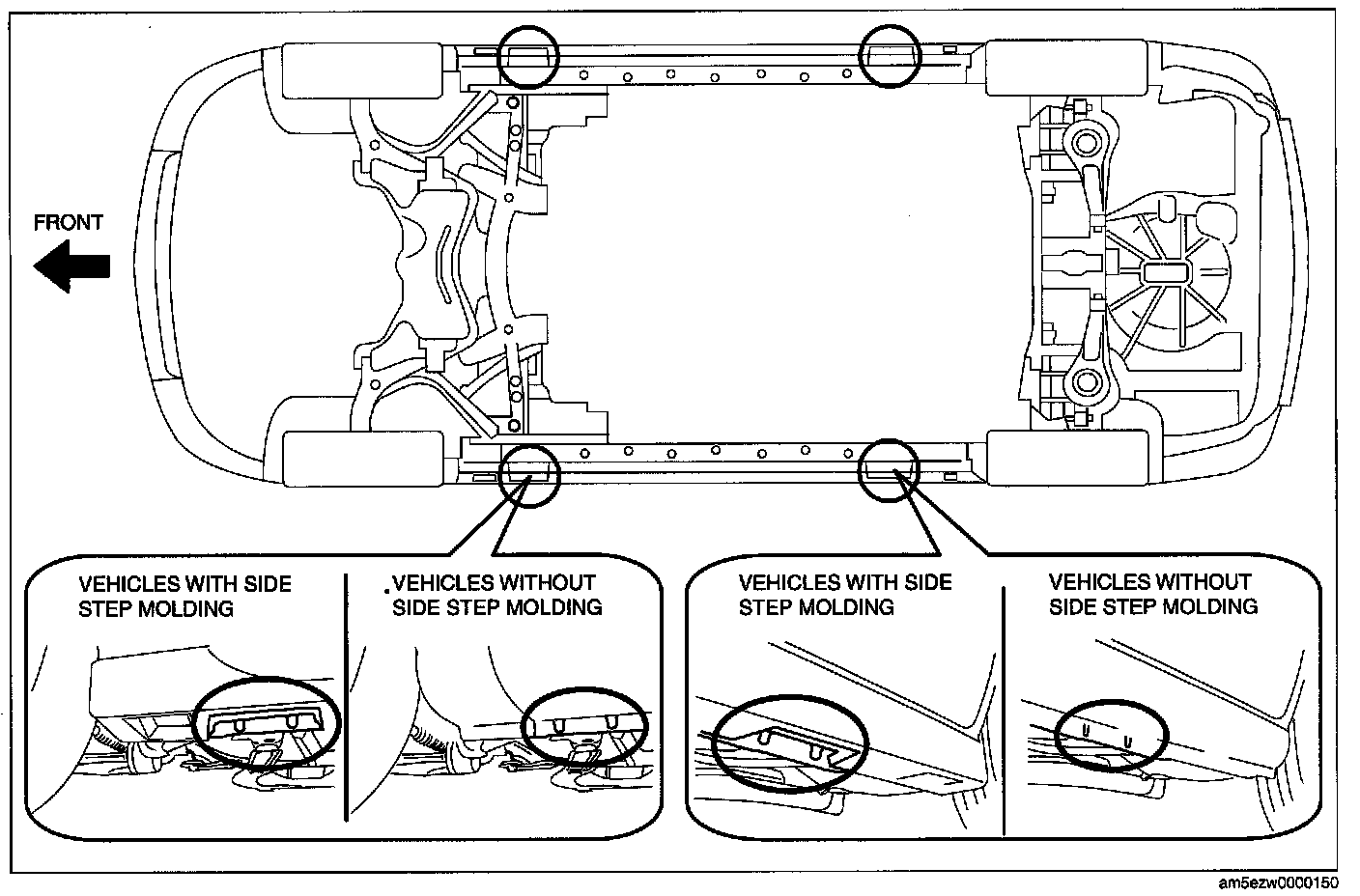 FRONT

VEHICLES WITH SIDE STEP MOLDING

VEHICLES WITHOUT SIDE STEP MOLDING

VEHICLES WITH SIDE STEP MOLDING

VEHICLES WITHOUT SIDE STEP MOLDING

am5ezw0000150