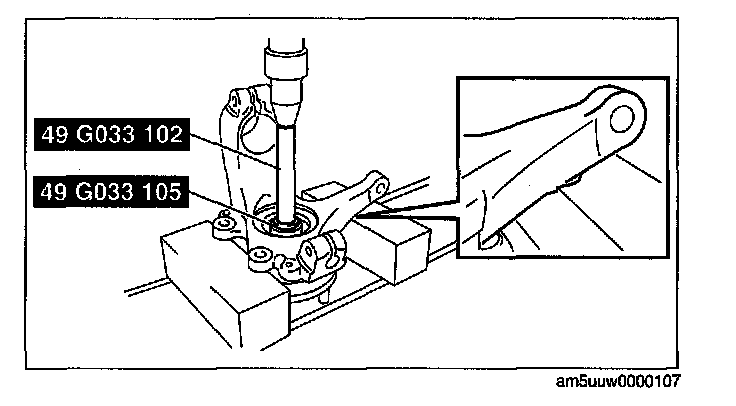 49 G033 102

49 G033 105

am5uuw0000107