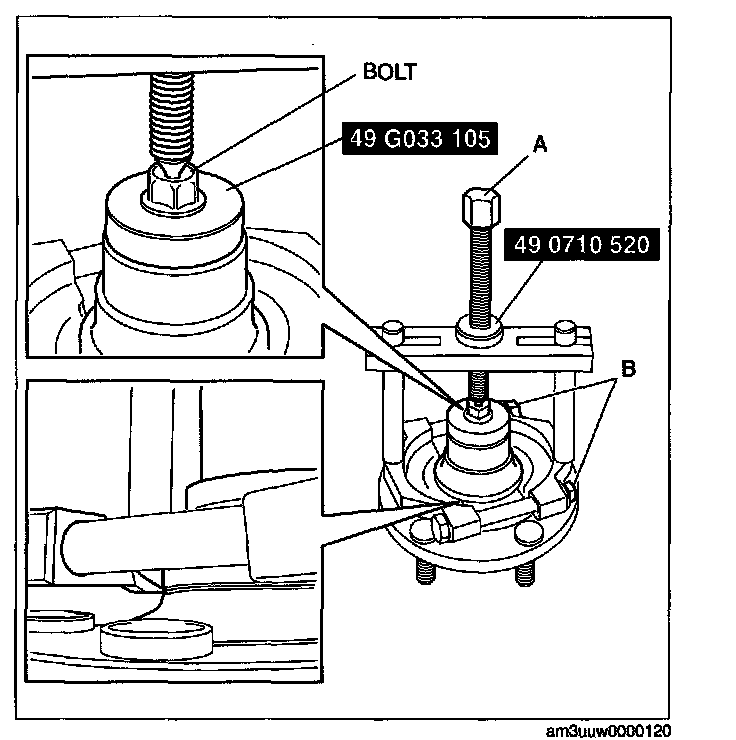 BOLT

49 G033 105

A

49 0710 520

B

am3uuw0000120