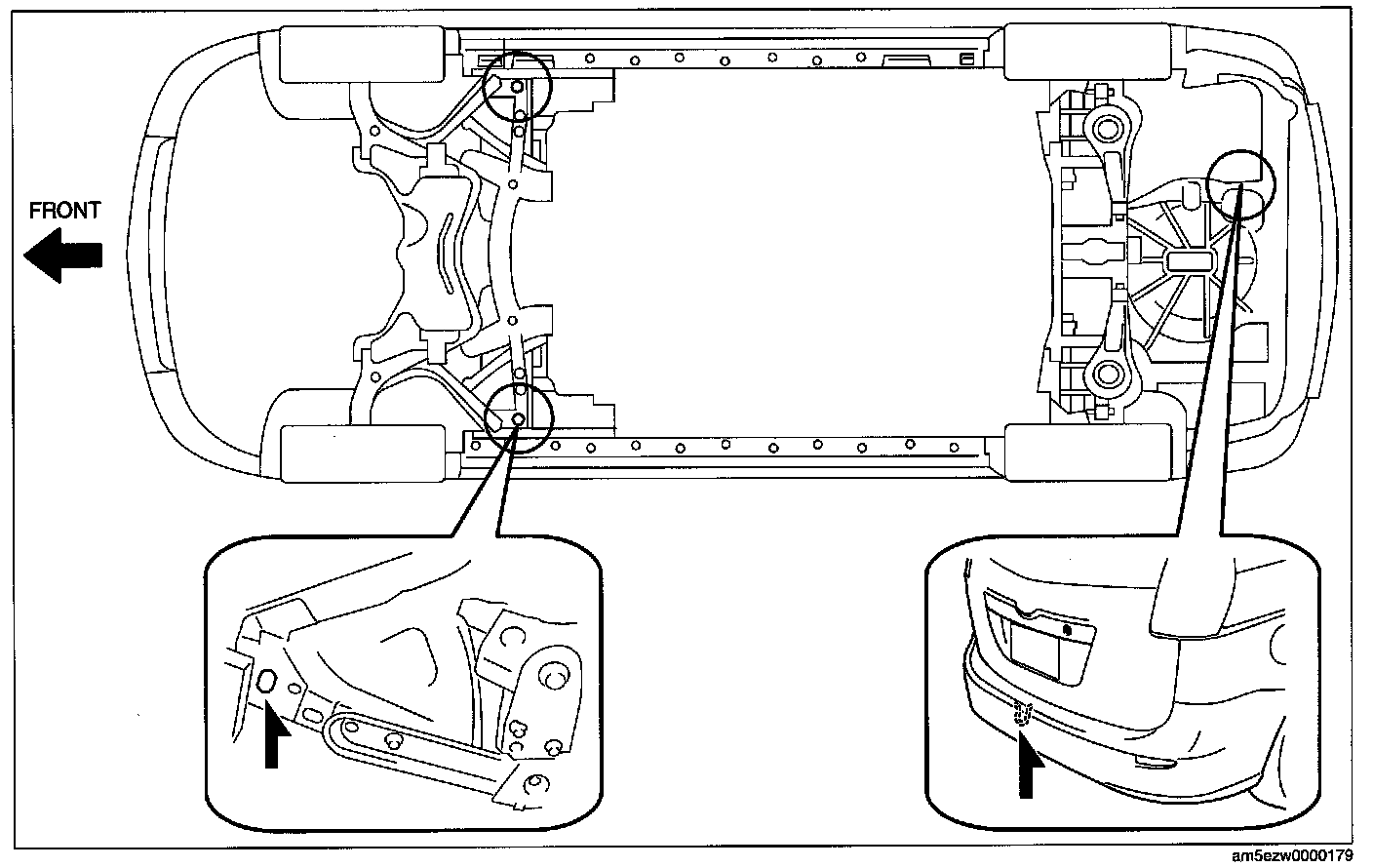 FRONT

am5ezw0000179