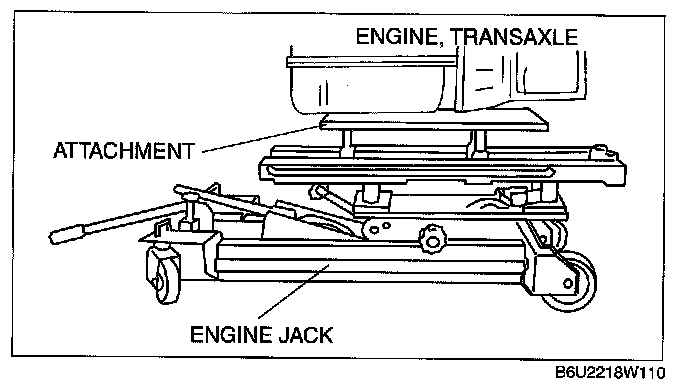 ENGINE, TRANSAXLE

ATTACHMENT

ENGINE JACK

B6U2218W110