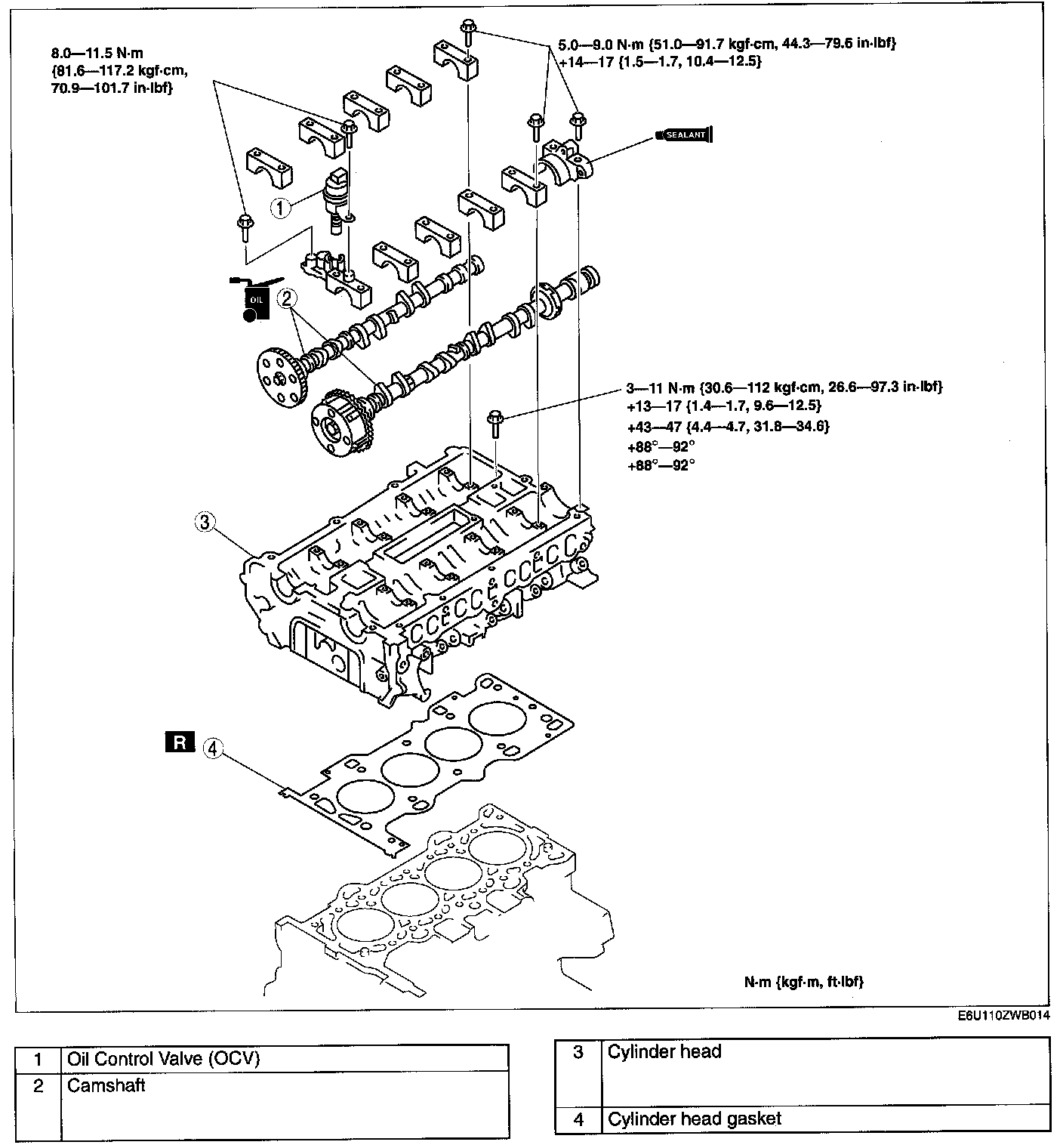 8.0—11.5 N·m
{81.6—117.2 kgf·cm,
70.9—101.7 in·lbf}

5.0—9.0 N·m {51.0—91.7 kgf·cm, 44.3—79.6 in·lbf}
+14—17 {1.5—1.7, 10.4—12.5}

SEALANT

1

OIL

2

3—11 N·m {30.6—112 kgf·cm, 26.6—97.3 in·lbf}
+13—17 {1.4—1.7, 9.6—12.5}
+43—47 {4.4—4.7, 31.8—34.6}
+88°—92°
+88°—92°

3

R

4

N·m {kgf·m, ft·lbf}

E6U110ZWB014

| 1 | Oil Control Valve (OCV) |
|---|---|
| 2 | Camshaft |

| 3 | Cylinder head |
|---|---|
| 4 | Cylinder head gasket |