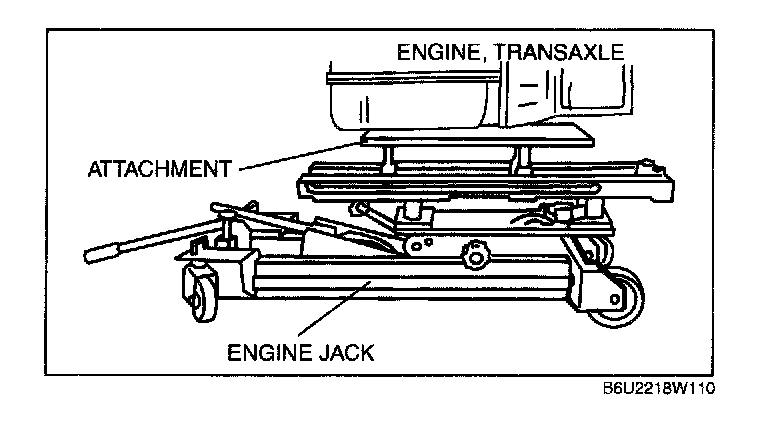 ENGINE, TRANSAXLE
ATTACHMENT
ENGINE JACK
B6U2218W110