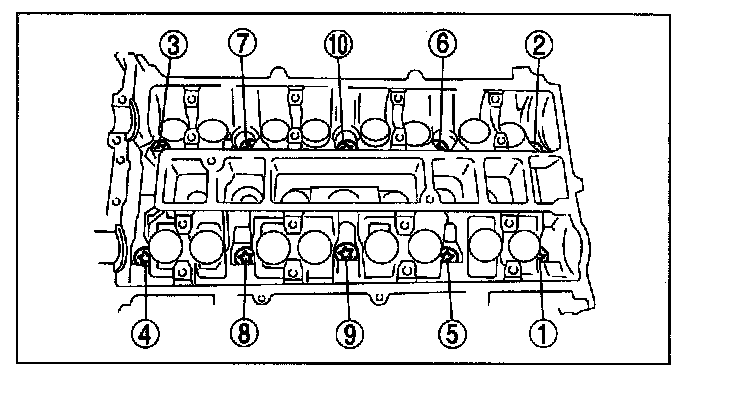 3 7 10 6 2

4 8 9 5 1